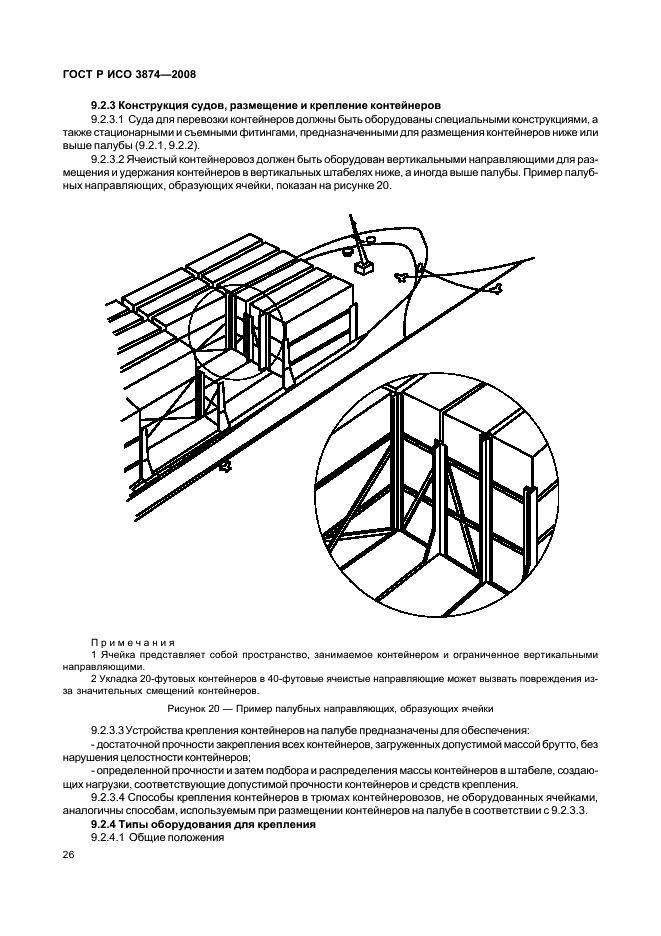 ГОСТ Р ИСО 3874—2008

9.2.3 Конструкция судов, размещение и крепление контейнеров

9.2.3.1 Суда для перевозки контейнеров должны быть оборудованы специальными конструкциями, а также стационарными и съемными фитингами, предназначенными для размещения контейнеров ниже или выше палубы (9.2.1, 9.2.2).

9.2.3.2 Ячеистый контейнеровоз должен быть оборудован вертикальными направляющими для размещения и удержания контейнеров в вертикальных штабелях ниже, а иногда выше палубы. Пример палубных направляющих, образующих ячейки, показан на рисунке 20.

Примечания

1 Ячейка представляет собой пространство, занимаемое контейнером и ограниченное вертикальными направляющими.

2 Укладка 20-футовых контейнеров в 40-футовые ячеистые направляющие может вызвать повреждения из-за значительных смещений контейнеров.

Рисунок 20 — Пример палубных направляющих, образующих ячейки

9.2.3.3 Устройства крепления контейнеров на палубе предназначены для обеспечения:

- достаточной прочности закрепления всех контейнеров, загруженных допустимой массой брутто, без нарушения целостности контейнеров;

- определенной прочности и затем подбора и распределения массы контейнеров в штабеле, создающих нагрузки, соответствующие допустимой прочности контейнеров и средств крепления.

9.2.3.4 Способы крепления контейнеров в трюмах контейнеровозов, не оборудованных ячейками, аналогичны способам, используемым при размещении контейнеров на палубе в соответствии с 9.2.3.3.

9.2.4 Типы оборудования для крепления

9.2.4.1 Общие положения

26