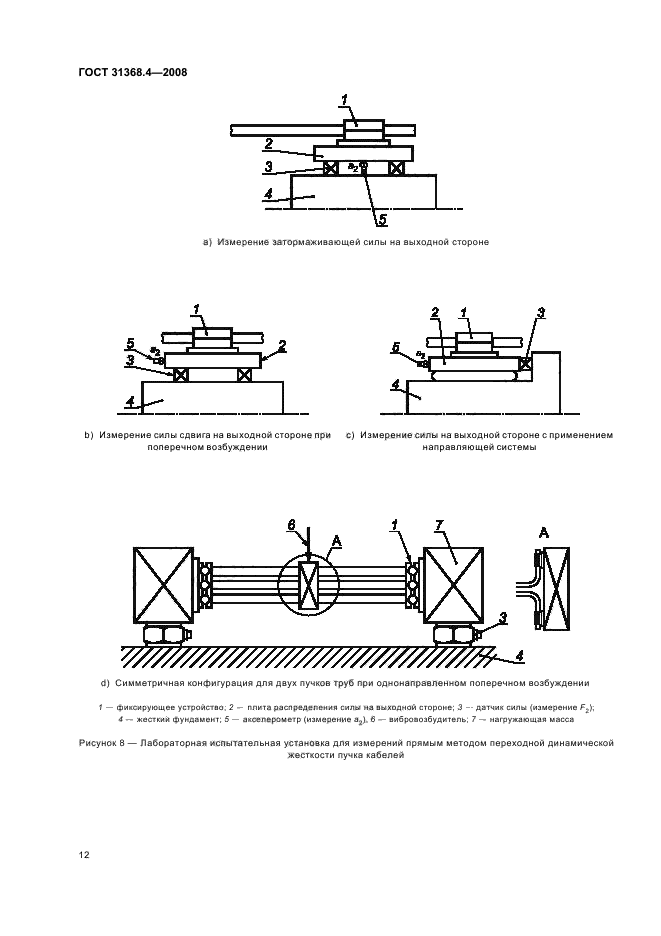 ГОСТ 31368.4—2008

1
2
3
$a_2$
4
5

a) Измерение затормаживающей силы на выходной стороне

1
5
$a_2$
2
3
4

b) Измерение силы сдвига на выходной стороне при поперечном возбуждении

2
1
3
5
$a_2$
4

c) Измерение силы на выходной стороне с применением направляющей системы

6
A
1
7
A
3
4

d) Симметричная конфигурация для двух пучков труб при однонаправленном поперечном возбуждении

1 — фиксирующее устройство; 2 — плита распределения силы на выходной стороне; 3 — датчик силы (измерение $F_2$); 4 — жесткий фундамент; 5 — акселерометр (измерение $a_2$), 6 — вибровозбудитель; 7 — нагружающая масса

Рисунок 8 — Лабораторная испытательная установка для измерений прямым методом переходной динамической жесткости пучка кабелей

12