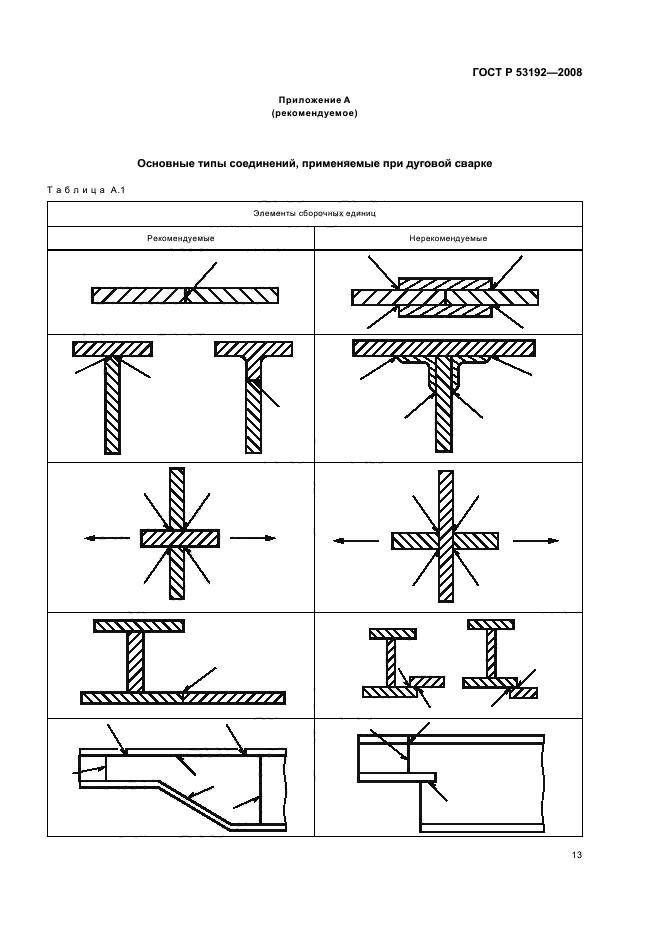 ГОСТ Р 53192—2008

Приложение А
(рекомендуемое)

Основные типы соединений, применяемые при дуговой сварке

Таблица А.1

| Элементы сборочных единиц | |
|---|---|
| Рекомендуемые | Нерекомендуемые |
| | |
| | |
| | |
| | |
| | |

13