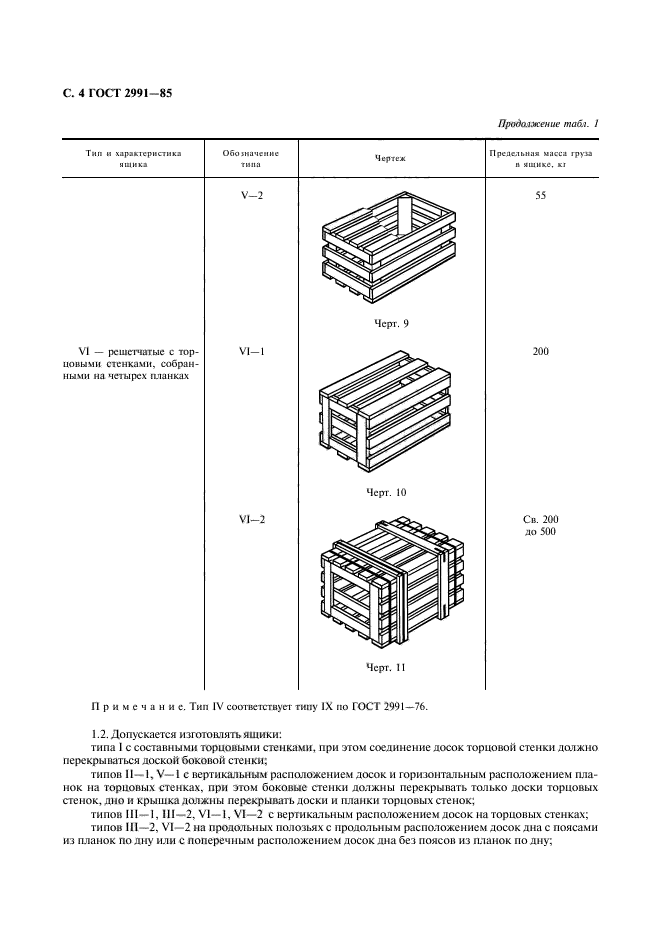 С. 4 ГОСТ 2991—85

Продолжение табл. 1

| Тип и характеристика ящика | Обозначение типа | Чертеж | Предельная масса груза в ящике, кг |
|---|---|---|---|
| | V—2 | Черт. 9 | 55 |
| VI — решетчатые с торцовыми стенками, собранными на четырех планках | VI—1 | Черт. 10 | 200 |
| | VI—2 | Черт. 11 | Св. 200 до 500 |

Примечание. Тип IV соответствует типу IX по ГОСТ 2991—76.

1.2. Допускается изготовлять ящики:

типа I с составными торцовыми стенками, при этом соединение досок торцовой стенки должно перекрываться доской боковой стенки;

типов II—1, V—1 с вертикальным расположением досок и горизонтальным расположением планок на торцовых стенках, при этом боковые стенки должны перекрывать только доски торцовых стенок, дно и крышка должны перекрывать доски и планки торцовых стенок;

типов III—1, III—2, VI—1, VI—2 с вертикальным расположением досок на торцовых стенках;

типов III—2, VI—2 на продольных полозьях с продольным расположением досок дна с поясами из планок по дну или с поперечным расположением досок дна без поясов из планок по дну;