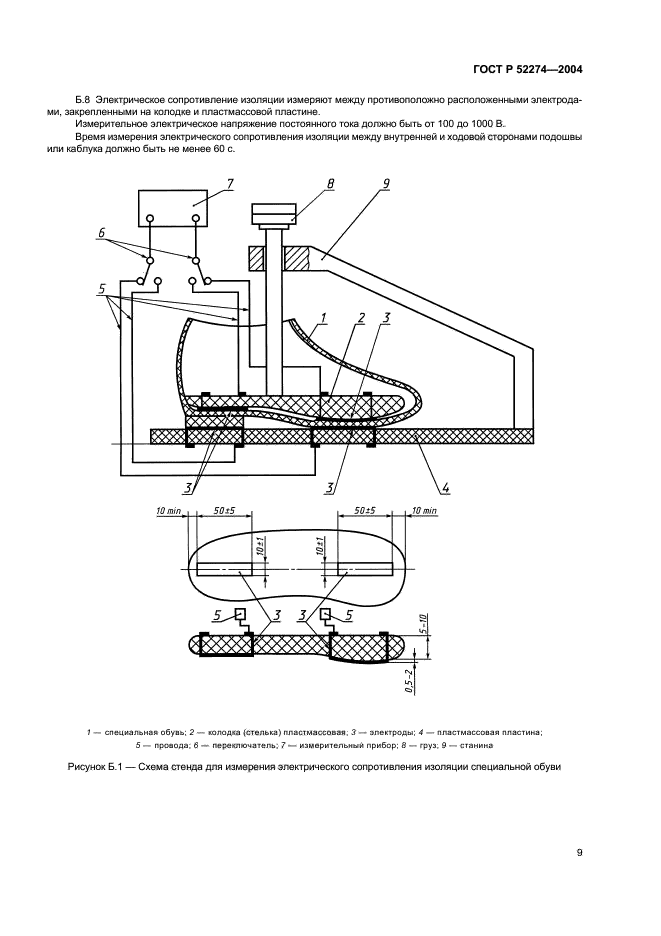 ГОСТ Р 52274—2004

Б.8 Электрическое сопротивление изоляции измеряют между противоположно расположенными электродами, закрепленными на колодке и пластмассовой пластине.

Измерительное электрическое напряжение постоянного тока должно быть от 100 до 1000 В.

Время измерения электрического сопротивления изоляции между внутренней и ходовой сторонами подошвы или каблука должно быть не менее 60 с.

7
8
9
6
5
1
2
3
3
3
4

10 min
50±5
50±5
10 min
10±1
10±1
5
3
3
5
5–10
0,5–2

1 — специальная обувь; 2 — колодка (стелька) пластмассовая; 3 — электроды; 4 — пластмассовая пластина; 5 — провода; 6 — переключатель; 7 — измерительный прибор; 8 — груз; 9 — станина

Рисунок Б.1 — Схема стенда для измерения электрического сопротивления изоляции специальной обуви

9