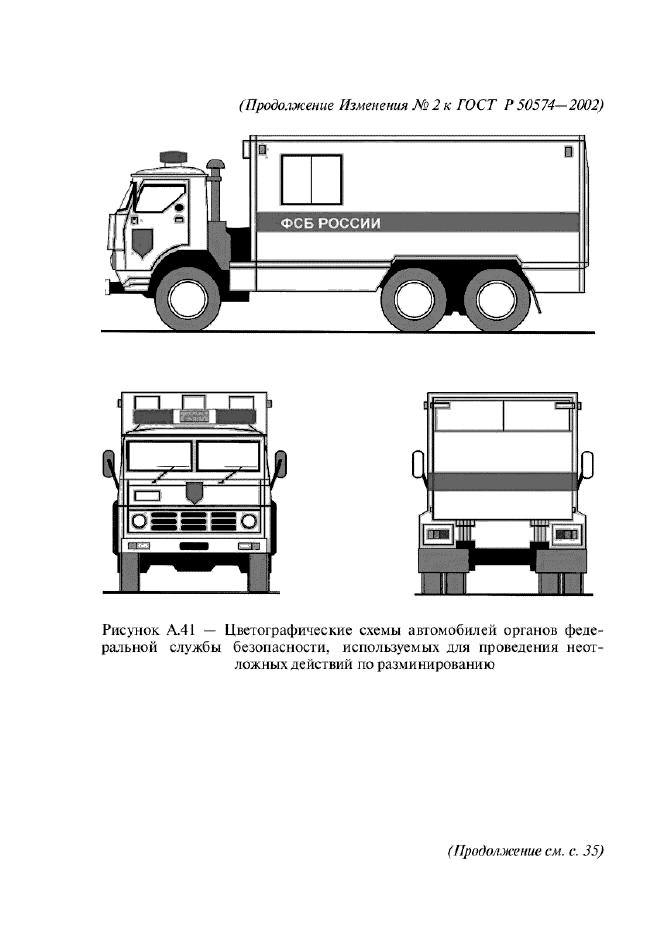 (Продолжение Изменения № 2 к ГОСТ Р 50574—2002)

ФСБ РОССИИ

Рисунок А.41 — Цветографические схемы автомобилей органов федеральной службы безопасности, используемых для проведения неотложных действий по разминированию

(Продолжение см. с. 35)