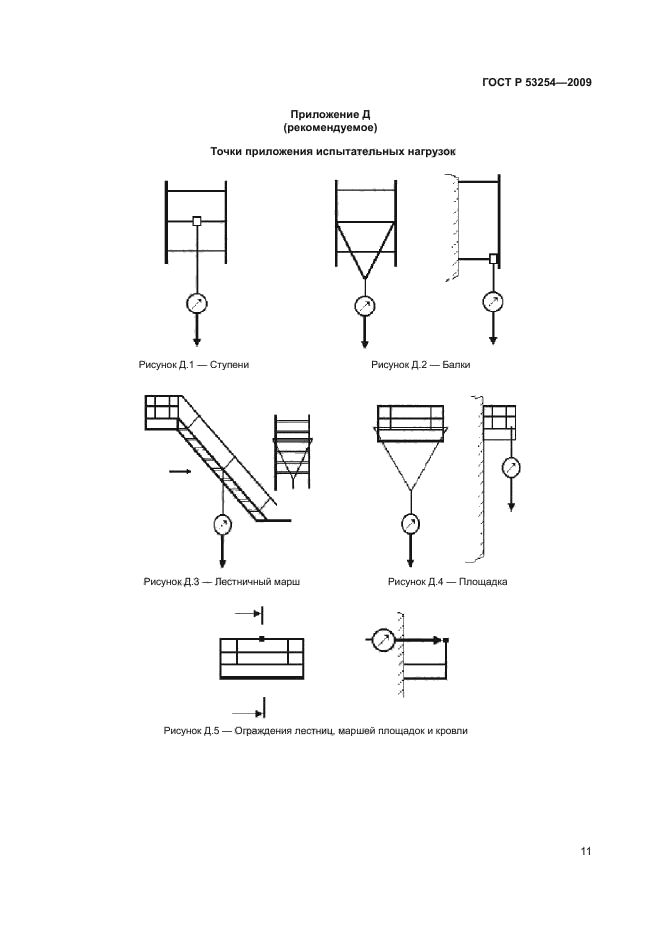 ГОСТ Р 53254—2009

Приложение Д
(рекомендуемое)

Точки приложения испытательных нагрузок

Рисунок Д.1 — Ступени

Рисунок Д.2 — Балки

Рисунок Д.3 — Лестничный марш

Рисунок Д.4 — Площадка

Рисунок Д.5 — Ограждения лестниц, маршей площадок и кровли

11