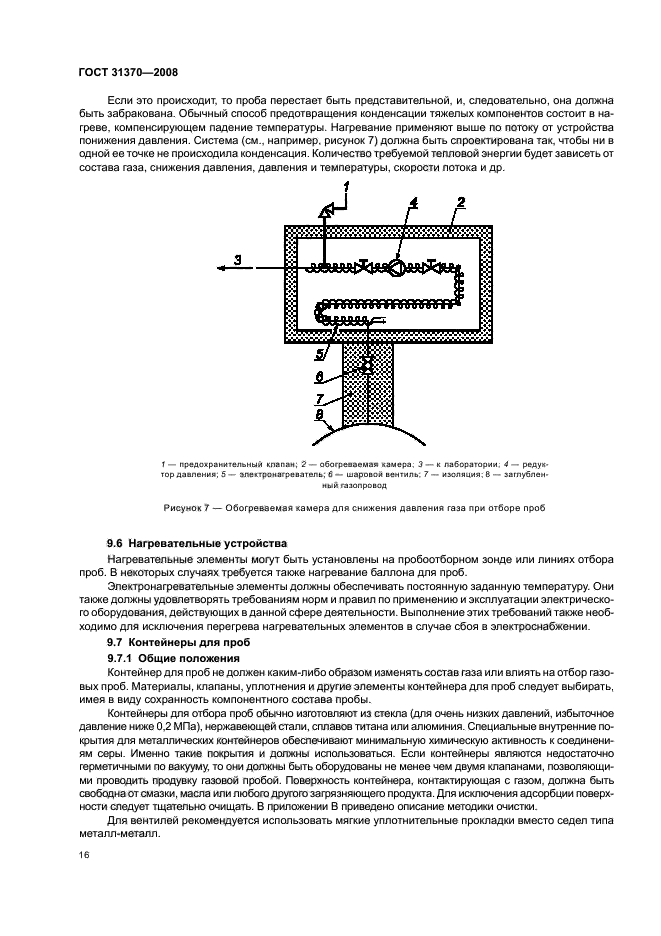 ГОСТ 31370—2008

Если это происходит, то проба перестает быть представительной, и, следовательно, она должна быть забракована. Обычный способ предотвращения конденсации тяжелых компонентов состоит в нагреве, компенсирующем падение температуры. Нагревание применяют выше по потоку от устройства понижения давления. Система (см., например, рисунок 7) должна быть спроектирована так, чтобы ни в одной ее точке не происходила конденсация. Количество требуемой тепловой энергии будет зависеть от состава газа, снижения давления, давления и температуры, скорости потока и др.

1
4
2
3
5
6
7
8

1 — предохранительный клапан; 2 — обогреваемая камера; 3 — к лаборатории; 4 — редуктор давления; 5 — электронагреватель; 6 — шаровой вентиль; 7 — изоляция; 8 — заглубленный газопровод

Рисунок 7 — Обогреваемая камера для снижения давления газа при отборе проб

9.6 Нагревательные устройства

Нагревательные элементы могут быть установлены на пробоотборном зонде или линиях отбора проб. В некоторых случаях требуется также нагревание баллона для проб.

Электронагревательные элементы должны обеспечивать постоянную заданную температуру. Они также должны удовлетворять требованиям норм и правил по применению и эксплуатации электрического оборудования, действующих в данной сфере деятельности. Выполнение этих требований также необходимо для исключения перегрева нагревательных элементов в случае сбоя в электроснабжении.

9.7 Контейнеры для проб

9.7.1 Общие положения

Контейнер для проб не должен каким-либо образом изменять состав газа или влиять на отбор газовых проб. Материалы, клапаны, уплотнения и другие элементы контейнера для проб следует выбирать, имея в виду сохранность компонентного состава пробы.

Контейнеры для отбора проб обычно изготовляют из стекла (для очень низких давлений, избыточное давление ниже 0,2 МПа), нержавеющей стали, сплавов титана или алюминия. Специальные внутренние покрытия для металлических контейнеров обеспечивают минимальную химическую активность к соединениям серы. Именно такие покрытия и должны использоваться. Если контейнеры являются недостаточно герметичными по вакууму, то они должны быть оборудованы не менее чем двумя клапанами, позволяющими проводить продувку газовой пробой. Поверхность контейнера, контактирующая с газом, должна быть свободна от смазки, масла или любого другого загрязняющего продукта. Для исключения адсорбции поверхности следует тщательно очищать. В приложении В приведено описание методики очистки.

Для вентилей рекомендуется использовать мягкие уплотнительные прокладки вместо седел типа металл-металл.

16