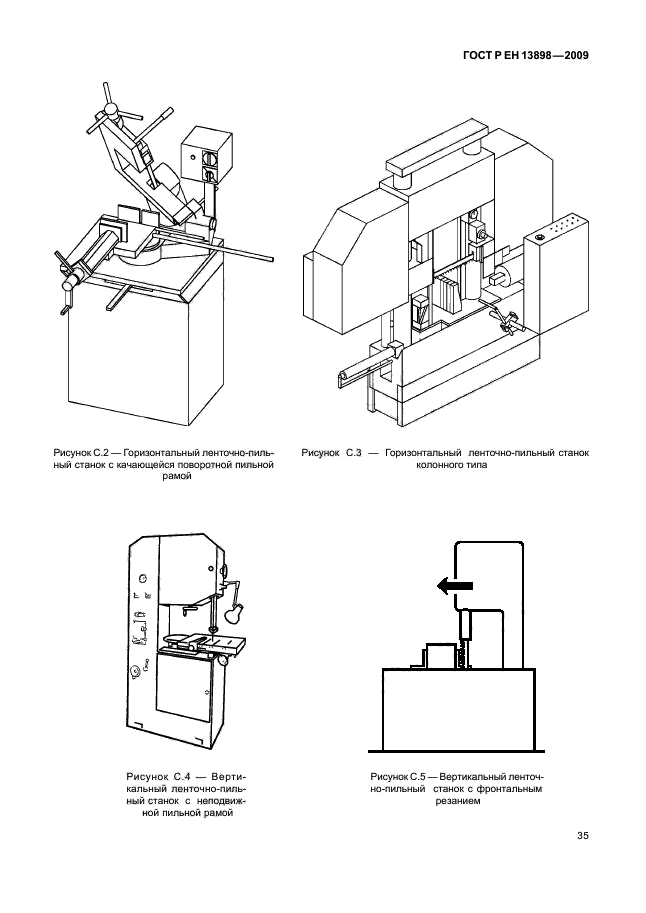 ГОСТ Р ЕН 13898—2009

Рисунок С.2 — Горизонтальный ленточно-пильный станок с качающейся поворотной пильной рамой

Рисунок С.3 — Горизонтальный ленточно-пильный станок колонного типа

Рисунок С.4 — Вертикальный ленточно-пильный станок с неподвижной пильной рамой

Рисунок С.5 — Вертикальный ленточно-пильный станок с фронтальным резанием

35