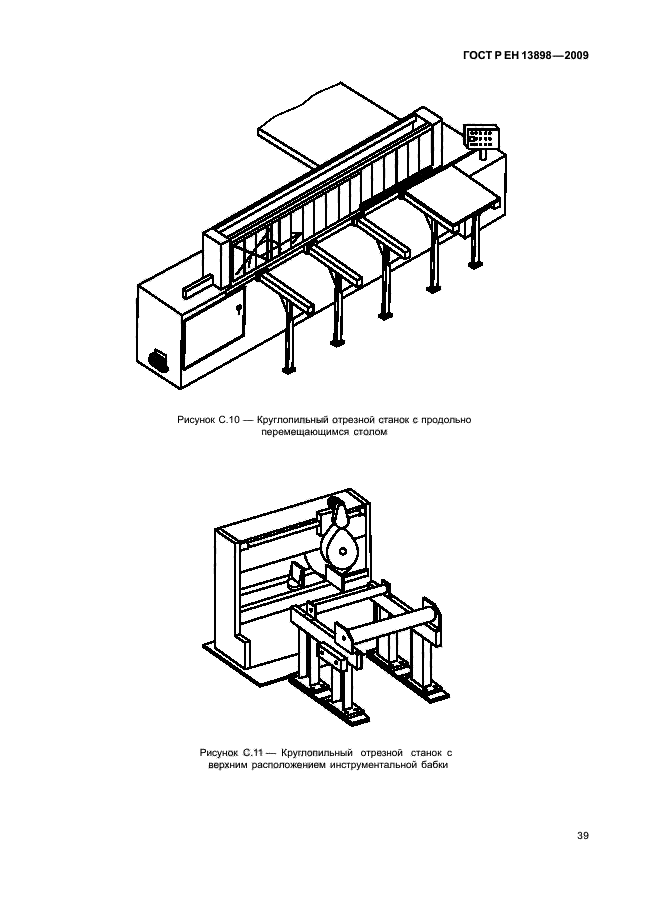 ГОСТ Р ЕН 13898—2009

Рисунок С.10 — Круглопильный отрезной станок с продольно перемещающимся столом

Рисунок С.11 — Круглопильный отрезной станок с верхним расположением инструментальной бабки

39