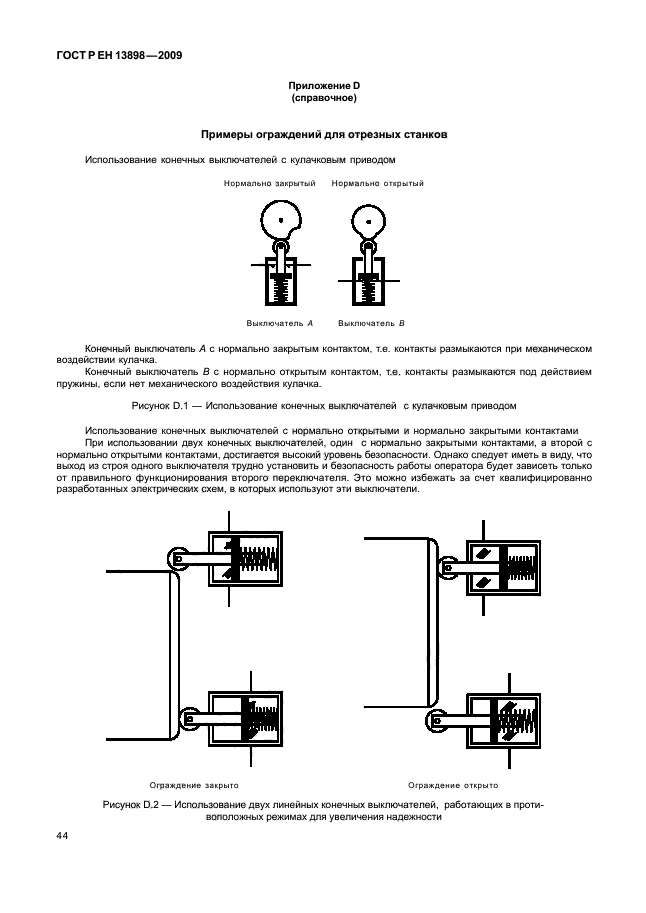 ГОСТ Р ЕН 13898—2009

Приложение D
(справочное)

Примеры ограждений для отрезных станков

Использование конечных выключателей с кулачковым приводом

Нормально закрытый

Нормально открытый

Выключатель A

Выключатель B

Конечный выключатель A с нормально закрытым контактом, т.е. контакты размыкаются при механическом воздействии кулачка.

Конечный выключатель B с нормально открытым контактом, т.е. контакты размыкаются под действием пружины, если нет механического воздействия кулачка.

Рисунок D.1 — Использование конечных выключателей с кулачковым приводом

Использование конечных выключателей с нормально открытыми и нормально закрытыми контактами

При использовании двух конечных выключателей, один с нормально закрытыми контактами, а второй с нормально открытыми контактами, достигается высокий уровень безопасности. Однако следует иметь в виду, что выход из строя одного выключателя трудно установить и безопасность работы оператора будет зависеть только от правильного функционирования второго переключателя. Это можно избежать за счет квалифицированно разработанных электрических схем, в которых используют эти выключатели.

Ограждение закрыто

Ограждение открыто

Рисунок D.2 — Использование двух линейных конечных выключателей, работающих в противоположных режимах для увеличения надежности

44