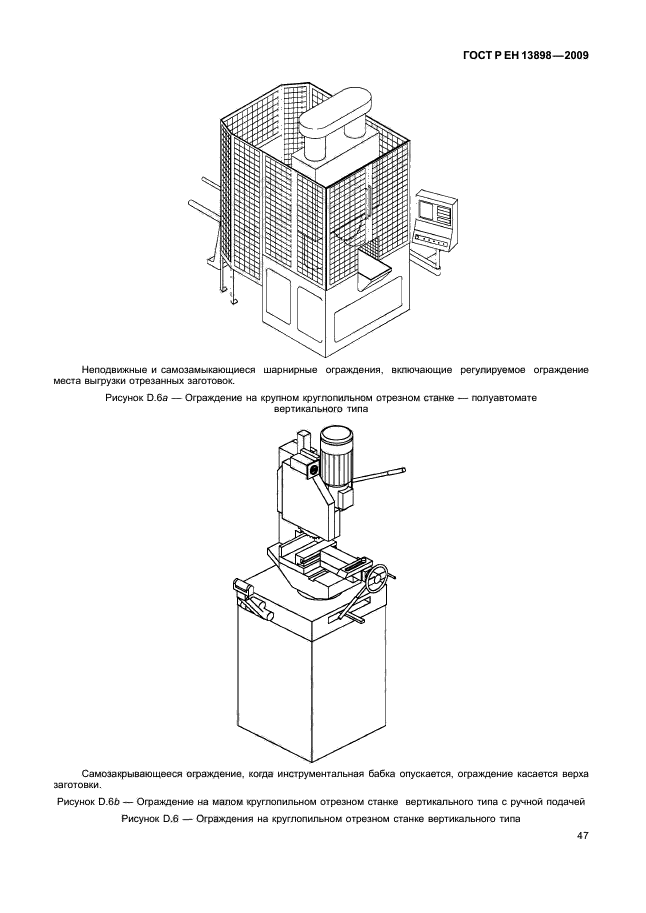 ГОСТ Р ЕН 13898—2009

Неподвижные и самозамыкающиеся шарнирные ограждения, включающие регулируемое ограждение места выгрузки отрезанных заготовок.

Рисунок D.6a — Ограждение на крупном круглопильном отрезном станке — полуавтомате вертикального типа

Самозакрывающееся ограждение, когда инструментальная бабка опускается, ограждение касается верха заготовки.

Рисунок D.6b — Ограждение на малом круглопильном отрезном станке вертикального типа с ручной подачей

Рисунок D.6 — Ограждения на круглопильном отрезном станке вертикального типа

47