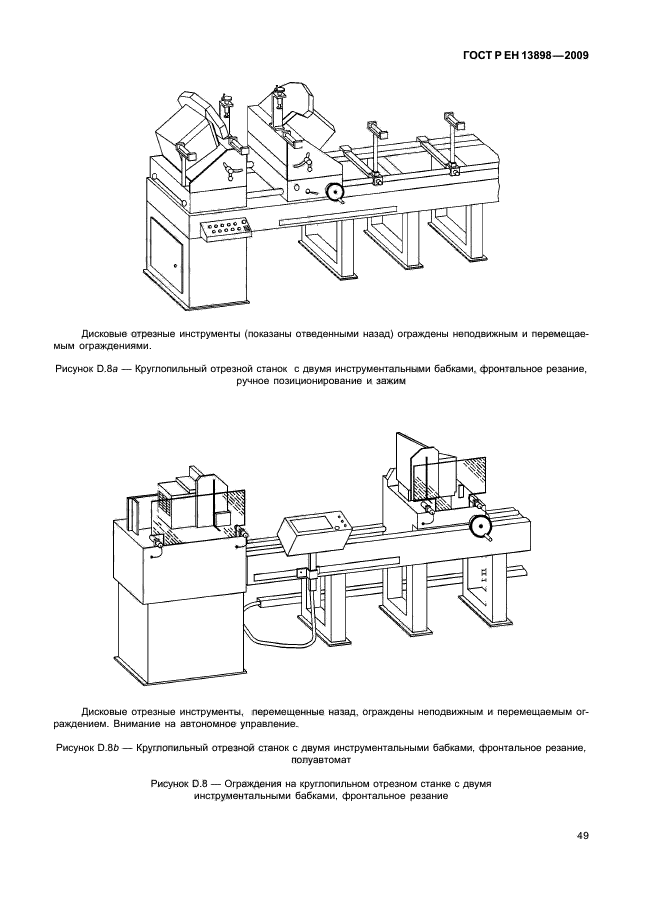 ГОСТ Р ЕН 13898—2009

Дисковые отрезные инструменты (показаны отведенными назад) ограждены неподвижным и перемещаемым ограждениями.

Рисунок D.8a — Круглопильный отрезной станок с двумя инструментальными бабками, фронтальное резание, ручное позиционирование и зажим

Дисковые отрезные инструменты, перемещенные назад, ограждены неподвижным и перемещаемым ограждением. Внимание на автономное управление.

Рисунок D.8b — Круглопильный отрезной станок с двумя инструментальными бабками, фронтальное резание, полуавтомат

Рисунок D.8 — Ограждения на круглопильном отрезном станке с двумя инструментальными бабками, фронтальное резание

49