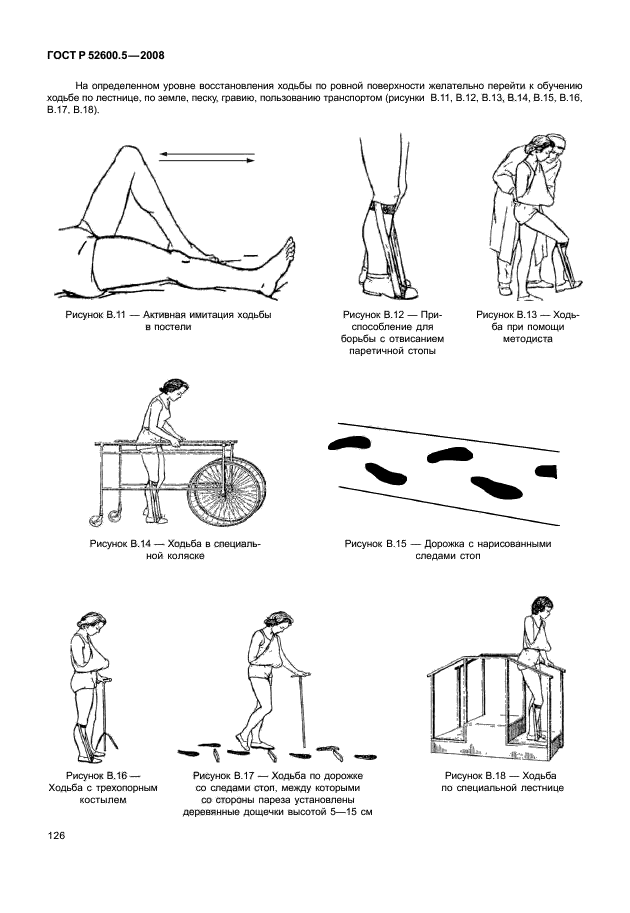 ГОСТ Р 52600.5—2008

На определенном уровне восстановления ходьбы по ровной поверхности желательно перейти к обучению ходьбе по лестнице, по земле, песку, гравию, пользованию транспортом (рисунки В.11, В.12, В.13, В.14, В.15, В.16, В.17, В.18).

Рисунок В.11 — Активная имитация ходьбы в постели

Рисунок В.12 — Приспособление для борьбы с отвисанием паретичной стопы

Рисунок В.13 — Ходьба при помощи методиста

Рисунок В.14 — Ходьба в специальной коляске

Рисунок В.15 — Дорожка с нарисованными следами стоп

Рисунок В.16 — Ходьба с трехопорным костылем

Рисунок В.17 — Ходьба по дорожке со следами стоп, между которыми со стороны пареза установлены деревянные дощечки высотой 5—15 см

Рисунок В.18 — Ходьба по специальной лестнице

126