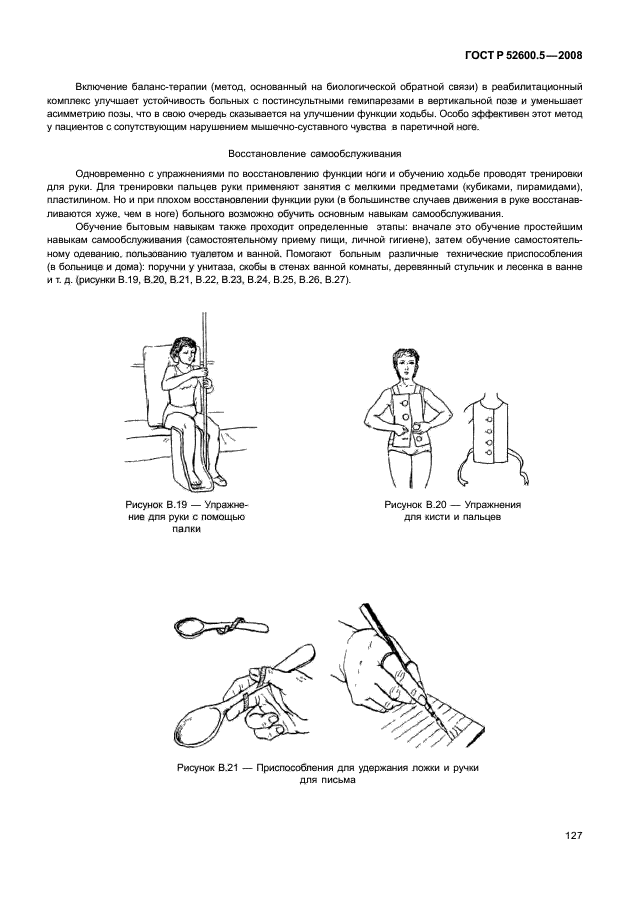 ГОСТ Р 52600.5—2008

Включение баланс-терапии (метод, основанный на биологической обратной связи) в реабилитационный комплекс улучшает устойчивость больных с постинсультными гемипарезами в вертикальной позе и уменьшает асимметрию позы, что в свою очередь сказывается на улучшении функции ходьбы. Особо эффективен этот метод у пациентов с сопутствующим нарушением мышечно-суставного чувства в паретичной ноге.

Восстановление самообслуживания

Одновременно с упражнениями по восстановлению функции ноги и обучению ходьбе проводят тренировки для руки. Для тренировки пальцев руки применяют занятия с мелкими предметами (кубиками, пирамидами), пластилином. Но и при плохом восстановлении функции руки (в большинстве случаев движения в руке восстанавливаются хуже, чем в ноге) больного возможно обучить основным навыкам самообслуживания.

Обучение бытовым навыкам также проходит определенные этапы: вначале это обучение простейшим навыкам самообслуживания (самостоятельному приему пищи, личной гигиене), затем обучение самостоятельному одеванию, пользованию туалетом и ванной. Помогают больным различные технические приспособления (в больнице и дома): поручни у унитаза, скобы в стенах ванной комнаты, деревянный стульчик и лесенка в ванне и т. д. (рисунки В.19, В.20, В.21, В.22, В.23, В.24, В.25, В.26, В.27).

Рисунок В.19 — Упражнение для руки с помощью палки

Рисунок В.20 — Упражнения для кисти и пальцев

Рисунок В.21 — Приспособления для удержания ложки и ручки для письма

127