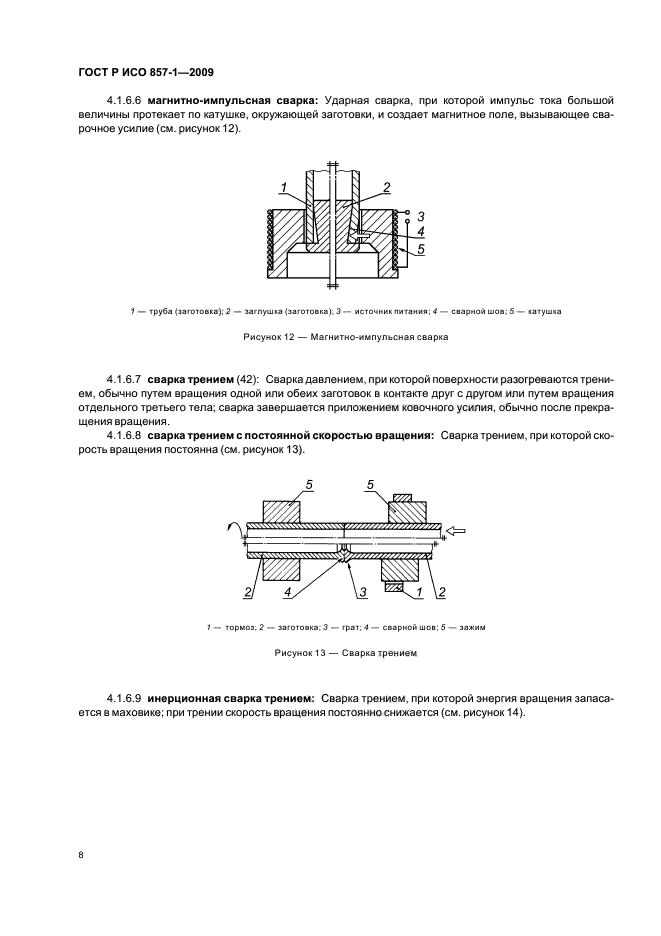 ГОСТ Р ИСО 857-1—2009

4.1.6.6 **магнитно-импульсная сварка:** Ударная сварка, при которой импульс тока большой величины протекает по катушке, окружающей заготовки, и создает магнитное поле, вызывающее сварочное усилие (см. рисунок 12).

1
2
3
4
5

1 — труба (заготовка); 2 — заглушка (заготовка); 3 — источник питания; 4 — сварной шов; 5 — катушка

Рисунок 12 — Магнитно-импульсная сварка

4.1.6.7 **сварка трением** (42): Сварка давлением, при которой поверхности разогреваются трением, обычно путем вращения одной или обеих заготовок в контакте друг с другом или путем вращения отдельного третьего тела; сварка завершается приложением ковочного усилия, обычно после прекращения вращения.

4.1.6.8 **сварка трением с постоянной скоростью вращения:** Сварка трением, при которой скорость вращения постоянна (см. рисунок 13).

5
5
2
4
3
1
2

1 — тормоз; 2 — заготовка; 3 — грат; 4 — сварной шов; 5 — зажим

Рисунок 13 — Сварка трением

4.1.6.9 **инерционная сварка трением:** Сварка трением, при которой энергия вращения запасается в маховике; при трении скорость вращения постоянно снижается (см. рисунок 14).

8