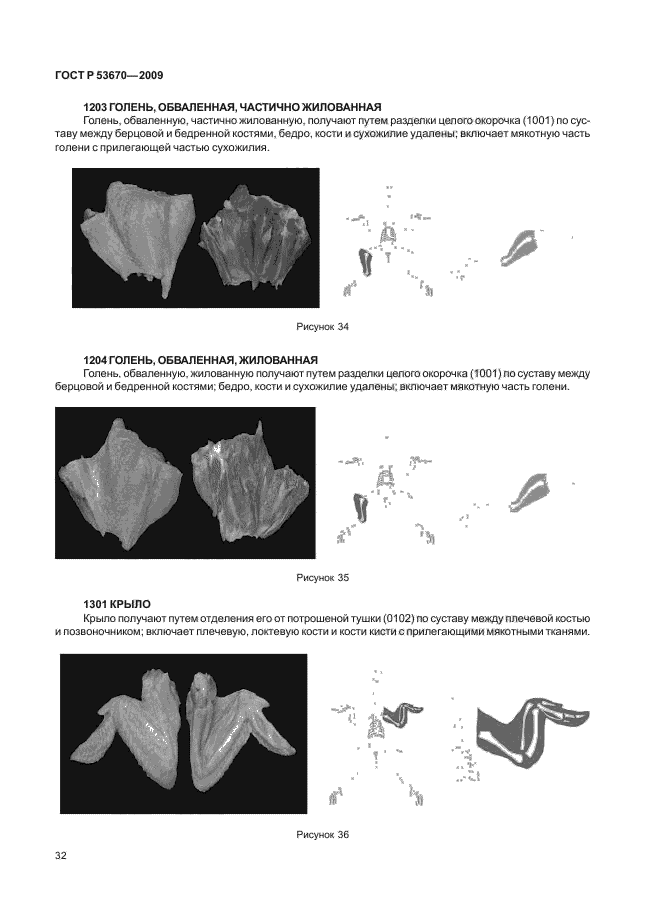 ГОСТ Р 53670—2009

1203 ГОЛЕНЬ, ОБВАЛЕННАЯ, ЧАСТИЧНО ЖИЛОВАННАЯ

Голень, обваленную, частично жилованную, получают путем разделки целого окорочка (1001) по суставу между берцовой и бедренной костями, бедро, кости и сухожилие удалены; включает мякотную часть голени с прилегающей частью сухожилия.

Рисунок 34

1204 ГОЛЕНЬ, ОБВАЛЕННАЯ, ЖИЛОВАННАЯ

Голень, обваленную, жилованную получают путем разделки целого окорочка (1001) по суставу между берцовой и бедренной костями; бедро, кости и сухожилие удалены; включает мякотную часть голени.

Рисунок 35

1301 КРЫЛО

Крыло получают путем отделения его от потрошеной тушки (0102) по суставу между плечевой костью и позвоночником; включает плечевую, локтевую кости и кости кисти с прилегающими мякотными тканями.

Рисунок 36

32