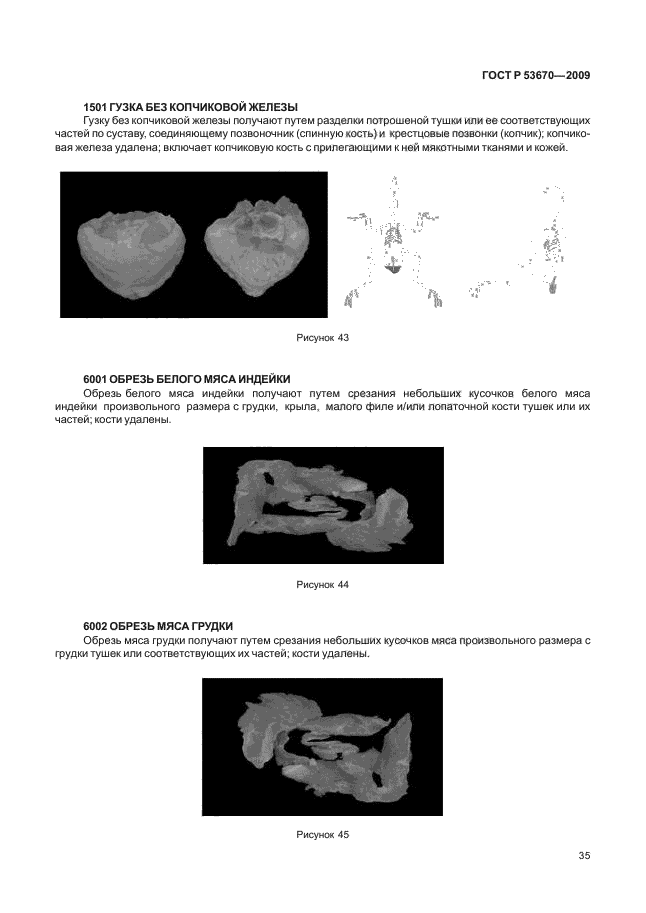 ГОСТ Р 53670—2009

1501 ГУЗКА БЕЗ КОПЧИКОВОЙ ЖЕЛЕЗЫ

Гузку без копчиковой железы получают путем разделки потрошеной тушки или ее соответствующих частей по суставу, соединяющему позвоночник (спинную кость) и крестцовые позвонки (копчик); копчиковая железа удалена; включает копчиковую кость с прилегающими к ней мякотными тканями и кожей.

Рисунок 43

6001 ОБРЕЗЬ БЕЛОГО МЯСА ИНДЕЙКИ

Обрезь белого мяса индейки получают путем срезания небольших кусочков белого мяса индейки произвольного размера с грудки, крыла, малого филе и/или лопаточной кости тушек или их частей; кости удалены.

Рисунок 44

6002 ОБРЕЗЬ МЯСА ГРУДКИ

Обрезь мяса грудки получают путем срезания небольших кусочков мяса произвольного размера с грудки тушек или соответствующих их частей; кости удалены.

Рисунок 45

35