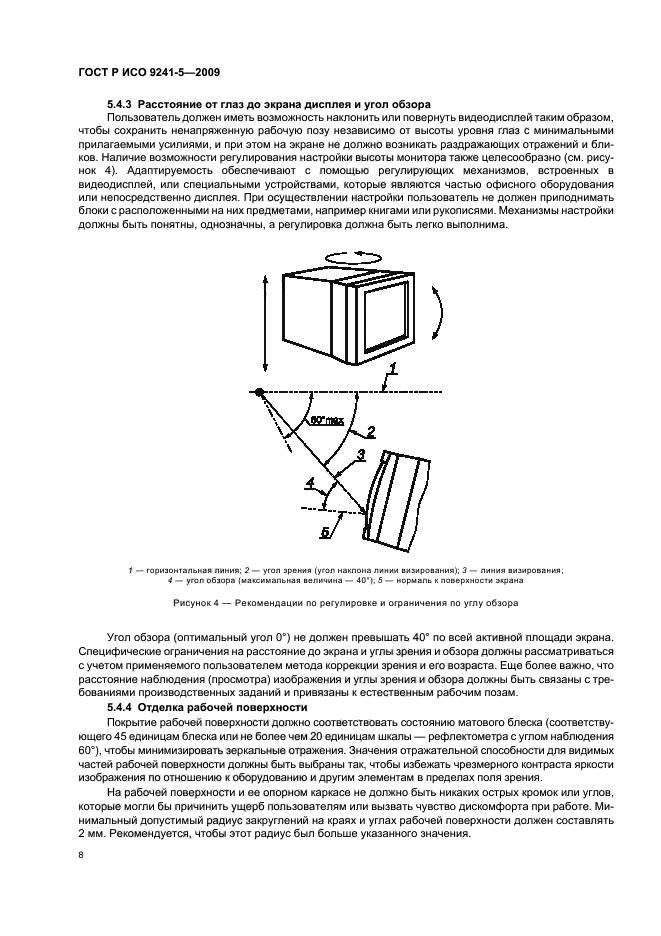 ГОСТ Р ИСО 9241-5—2009

5.4.3 Расстояние от глаз до экрана дисплея и угол обзора

Пользователь должен иметь возможность наклонить или повернуть видеодисплей таким образом, чтобы сохранить ненапряженную рабочую позу независимо от высоты уровня глаз с минимальными прилагаемыми усилиями, и при этом на экране не должно возникать раздражающих отражений и бликов. Наличие возможности регулирования настройки высоты монитора также целесообразно (см. рисунок 4). Адаптируемость обеспечивают с помощью регулирующих механизмов, встроенных в видеодисплей, или специальными устройствами, которые являются частью офисного оборудования или непосредственно дисплея. При осуществлении настройки пользователь не должен приподнимать блоки с расположенными на них предметами, например книгами или рукописями. Механизмы настройки должны быть понятны, однозначны, а регулировка должна быть легко выполнима.

1
60° max
2
3
4
5

1 — горизонтальная линия; 2 — угол зрения (угол наклона линии визирования); 3 — линия визирования; 4 — угол обзора (максимальная величина — 40°); 5 — нормаль к поверхности экрана

Рисунок 4 — Рекомендации по регулировке и ограничения по углу обзора

Угол обзора (оптимальный угол 0°) не должен превышать 40° по всей активной площади экрана. Специфические ограничения на расстояние до экрана и углы зрения и обзора должны рассматриваться с учетом применяемого пользователем метода коррекции зрения и его возраста. Еще более важно, что расстояние наблюдения (просмотра) изображения и углы зрения и обзора должны быть связаны с требованиями производственных заданий и привязаны к естественным рабочим позам.

5.4.4 Отделка рабочей поверхности

Покрытие рабочей поверхности должно соответствовать состоянию матового блеска (соответствующего 45 единицам блеска или не более чем 20 единицам шкалы — рефлектометра с углом наблюдения 60°), чтобы минимизировать зеркальные отражения. Значения отражательной способности для видимых частей рабочей поверхности должны быть выбраны так, чтобы избежать чрезмерного контраста яркости изображения по отношению к оборудованию и другим элементам в пределах поля зрения.

На рабочей поверхности и ее опорном каркасе не должно быть никаких острых кромок или углов, которые могли бы причинить ущерб пользователям или вызвать чувство дискомфорта при работе. Минимальный допустимый радиус закруглений на краях и углах рабочей поверхности должен составлять 2 мм. Рекомендуется, чтобы этот радиус был больше указанного значения.

8