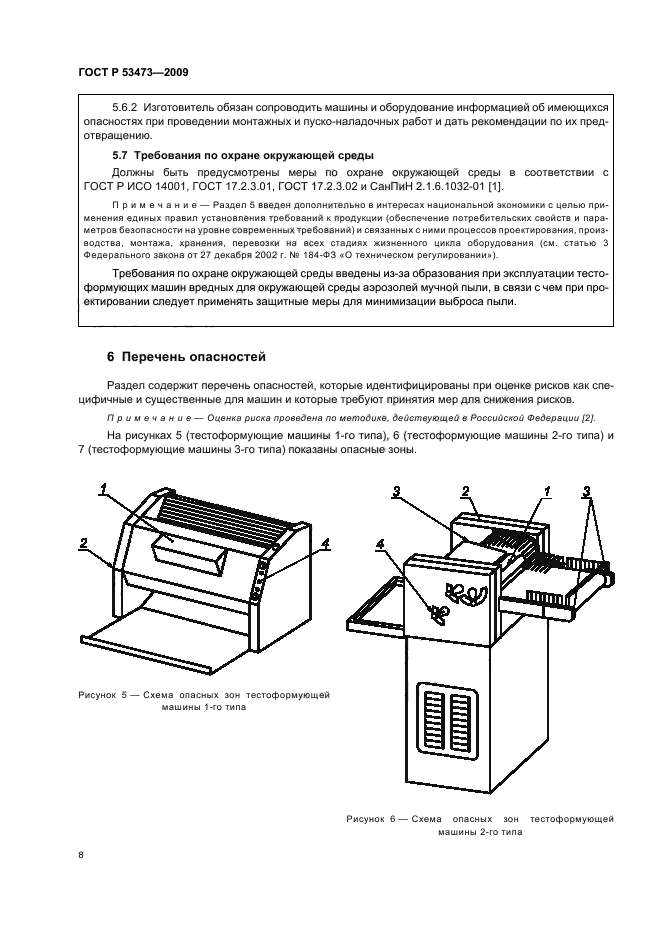 ГОСТ Р 53473—2009

5.6.2 Изготовитель обязан сопроводить машины и оборудование информацией об имеющихся опасностях при проведении монтажных и пуско-наладочных работ и дать рекомендации по их предотвращению.

5.7 Требования по охране окружающей среды

Должны быть предусмотрены меры по охране окружающей среды в соответствии с ГОСТ Р ИСО 14001, ГОСТ 17.2.3.01, ГОСТ 17.2.3.02 и СанПиН 2.1.6.1032-01 [1].

Примечание — Раздел 5 введен дополнительно в интересах национальной экономики с целью применения единых правил установления требований к продукции (обеспечение потребительских свойств и параметров безопасности на уровне современных требований) и связанных с ними процессов проектирования, производства, монтажа, хранения, перевозки на всех стадиях жизненного цикла оборудования (см. статью 3 Федерального закона от 27 декабря 2002 г. № 184-ФЗ «О техническом регулировании»).

Требования по охране окружающей среды введены из-за образования при эксплуатации тестоформующих машин вредных для окружающей среды аэрозолей мучной пыли, в связи с чем при проектировании следует применять защитные меры для минимизации выброса пыли.

6 Перечень опасностей

Раздел содержит перечень опасностей, которые идентифицированы при оценке рисков как специфичные и существенные для машин и которые требуют принятия мер для снижения рисков.

Примечание — Оценка риска проведена по методике, действующей в Российской Федерации [2].

На рисунках 5 (тестоформующие машины 1-го типа), 6 (тестоформующие машины 2-го типа) и 7 (тестоформующие машины 3-го типа) показаны опасные зоны.

1
2
4

Рисунок 5 — Схема опасных зон тестоформующей машины 1-го типа

3
2
1
3
4

Рисунок 6 — Схема опасных зон тестоформующей машины 2-го типа

8