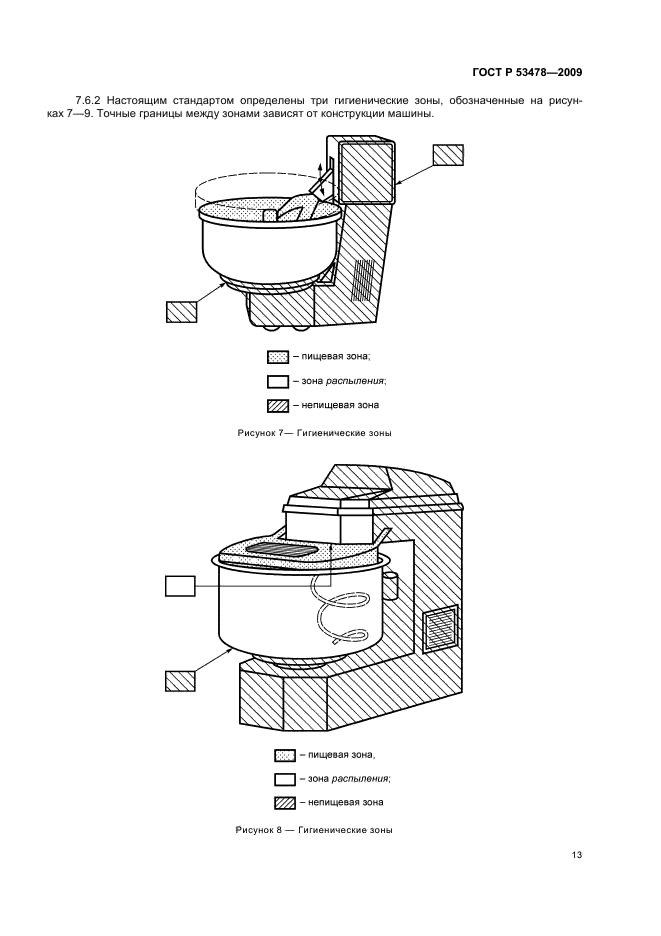 ГОСТ Р 53478—2009

7.6.2 Настоящим стандартом определены три гигиенические зоны, обозначенные на рисунках 7—9. Точные границы между зонами зависят от конструкции машины.

– пищевая зона;

– зона распыления;

– непищевая зона

Рисунок 7— Гигиенические зоны

– пищевая зона,

– зона распыления;

– непищевая зона

Рисунок 8 — Гигиенические зоны

13