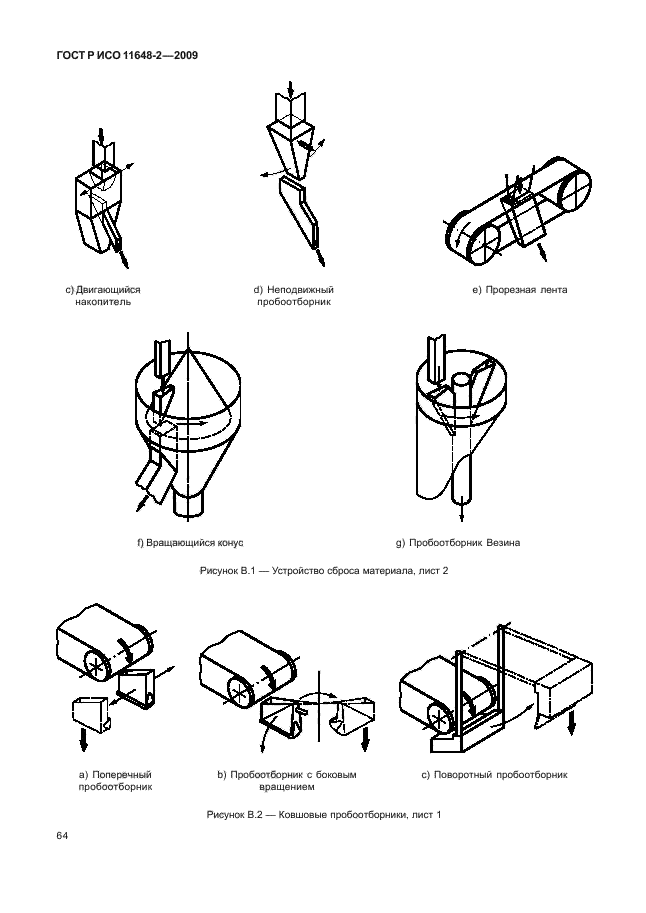 ГОСТ Р ИСО 11648-2—2009

c) Двигающийся накопитель

d) Неподвижный пробоотборник

e) Прорезная лента

f) Вращающийся конус

g) Пробоотборник Везина

Рисунок В.1 — Устройство сброса материала, лист 2

a) Поперечный пробоотборник

b) Пробоотборник с боковым вращением

c) Поворотный пробоотборник

Рисунок В.2 — Ковшовые пробоотборники, лист 1

64