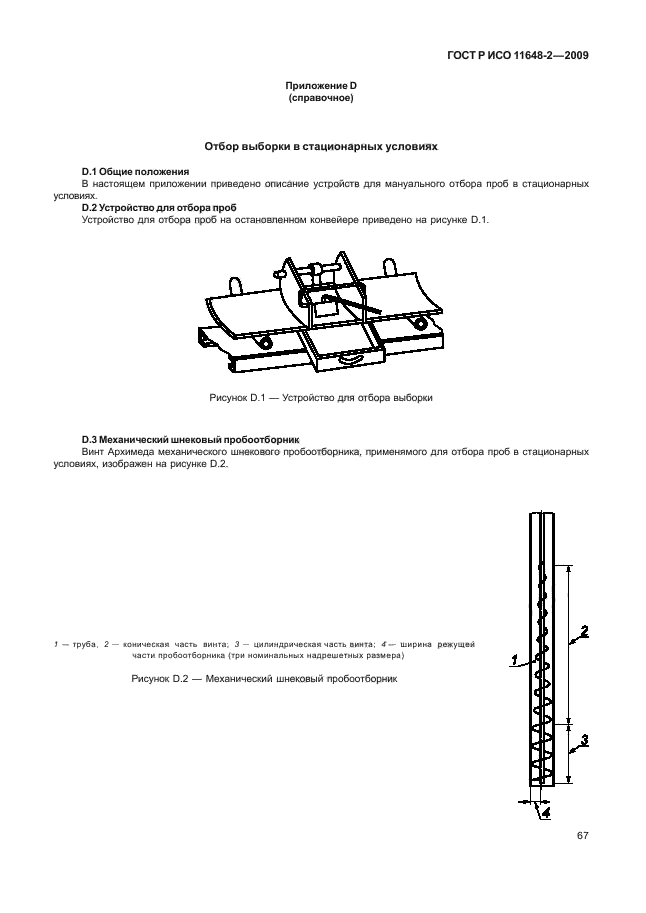 ГОСТ Р ИСО 11648-2—2009

Приложение D
(справочное)

Отбор выборки в стационарных условиях

D.1 Общие положения
В настоящем приложении приведено описание устройств для мануального отбора проб в стационарных условиях.
D.2 Устройство для отбора проб
Устройство для отбора проб на остановленном конвейере приведено на рисунке D.1.

Рисунок D.1 — Устройство для отбора выборки

D.3 Механический шнековый пробоотборник
Винт Архимеда механического шнекового пробоотборника, применямого для отбора проб в стационарных условиях, изображен на рисунке D.2.

2

1

3

4

1 — труба, 2 — коническая часть винта; 3 — цилиндрическая часть винта; 4 — ширина режущей части пробоотборника (три номинальных надрешетных размера)

Рисунок D.2 — Механический шнековый пробоотборник

67