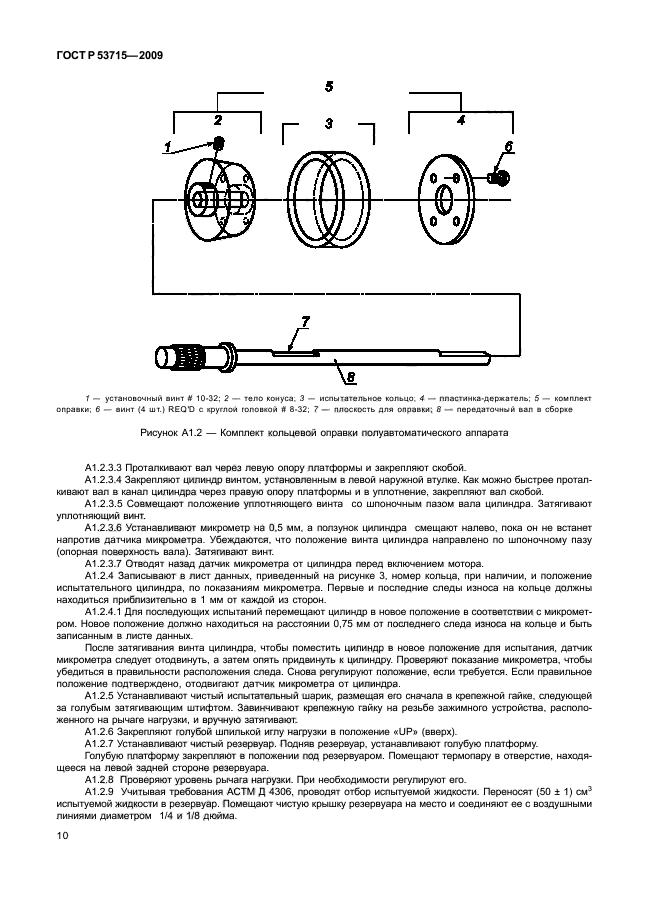 ГОСТ Р 53715—2009

5

2

3

4

1

6

7

8

1 — установочный винт # 10-32; 2 — тело конуса; 3 — испытательное кольцо; 4 — пластинка-держатель; 5 — комплект оправки; 6 — винт (4 шт.) REQ'D с круглой головкой # 8-32; 7 — плоскость для оправки; 8 — передаточный вал в сборке

Рисунок А1.2 — Комплект кольцевой оправки полуавтоматического аппарата

А1.2.3.3 Проталкивают вал через левую опору платформы и закрепляют скобой.

А1.2.3.4 Закрепляют цилиндр винтом, установленным в левой наружной втулке. Как можно быстрее проталкивают вал в канал цилиндра через правую опору платформы и в уплотнение, закрепляют вал скобой.

А1.2.3.5 Совмещают положение уплотняющего винта со шпоночным пазом вала цилиндра. Затягивают уплотняющий винт.

А1.2.3.6 Устанавливают микрометр на 0,5 мм, а ползунок цилиндра смещают налево, пока он не встанет напротив датчика микрометра. Убеждаются, что положение винта цилиндра направлено по шпоночному пазу (опорная поверхность вала). Затягивают винт.

А1.2.3.7 Отводят назад датчик микрометра от цилиндра перед включением мотора.

А1.2.4 Записывают в лист данных, приведенный на рисунке 3, номер кольца, при наличии, и положение испытательного цилиндра, по показаниям микрометра. Первые и последние следы износа на кольце должны находиться приблизительно в 1 мм от каждой из сторон.

А1.2.4.1 Для последующих испытаний перемещают цилиндр в новое положение в соответствии с микрометром. Новое положение должно находиться на расстоянии 0,75 мм от последнего следа износа на кольце и быть записанным в листе данных.

После затягивания винта цилиндра, чтобы поместить цилиндр в новое положение для испытания, датчик микрометра следует отодвинуть, а затем опять придвинуть к цилиндру. Проверяют показание микрометра, чтобы убедиться в правильности расположения следа. Снова регулируют положение, если требуется. Если правильное положение подтверждено, отодвигают датчик микрометра от цилиндра.

А1.2.5 Устанавливают чистый испытательный шарик, размещая его сначала в крепежной гайке, следующей за голубым затягивающим штифтом. Завинчивают крепежную гайку на резьбе зажимного устройства, расположенного на рычаге нагрузки, и вручную затягивают.

А1.2.6 Закрепляют голубой шпилькой иглу нагрузки в положение «UP» (вверх).

А1.2.7 Устанавливают чистый резервуар. Подняв резервуар, устанавливают голубую платформу.

Голубую платформу закрепляют в положении под резервуаром. Помещают термопару в отверстие, находящееся на левой задней стороне резервуара.

А1.2.8 Проверяют уровень рычага нагрузки. При необходимости регулируют его.

А1.2.9 Учитывая требования АСТМ Д 4306, проводят отбор испытуемой жидкости. Переносят (50 ± 1) см$^3$ испытуемой жидкости в резервуар. Помещают чистую крышку резервуара на место и соединяют ее с воздушными линиями диаметром 1/4 и 1/8 дюйма.

10