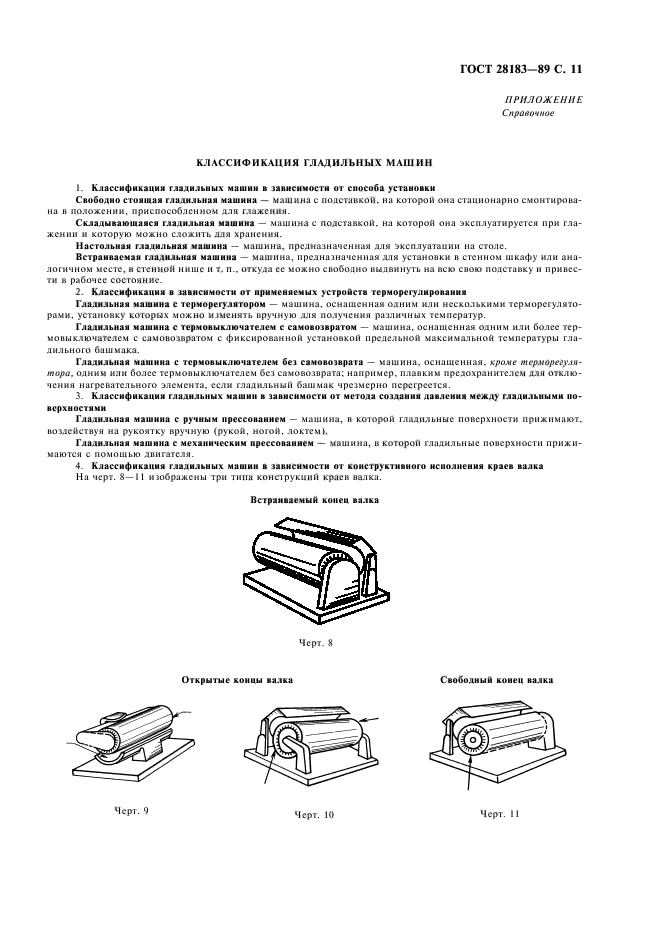 ГОСТ 28183—89 С. 11

ПРИЛОЖЕНИЕ
Справочное

КЛАССИФИКАЦИЯ ГЛАДИЛЬНЫХ МАШИН

1. Классификация гладильных машин в зависимости от способа установки

Свободно стоящая гладильная машина — машина с подставкой, на которой она стационарно смонтирована в положении, приспособленном для глажения.

Складывающаяся гладильная машина — машина с подставкой, на которой она эксплуатируется при глажении и которую можно сложить для хранения.

Настольная гладильная машина — машина, предназначенная для эксплуатации на столе.

Встраиваемая гладильная машина — машина, предназначенная для установки в стенном шкафу или аналогичном месте, в стенной нише и т. п., откуда ее можно свободно выдвинуть на всю свою подставку и привести в рабочее состояние.

2. Классификация в зависимости от применяемых устройств терморегулирования

Гладильная машина с терморегулятором — машина, оснащенная одним или несколькими терморегуляторами, установку которых можно изменять вручную для получения различных температур.

Гладильная машина с термовыключателем с самовозвратом — машина, оснащенная одним или более термовыключателем с самовозвратом с фиксированной установкой предельной максимальной температуры гладильного башмака.

Гладильная машина с термовыключателем без самовозврата — машина, оснащенная, кроме терморегулятора, одним или более термовыключателем без самовозврата; например, плавким предохранителем для отключения нагревательного элемента, если гладильный башмак чрезмерно перегреется.

3. Классификация гладильных машин в зависимости от метода создания давления между гладильными поверхностями

Гладильная машина с ручным прессованием — машина, в которой гладильные поверхности прижимают, воздействуя на рукоятку вручную (рукой, ногой, локтем).

Гладильная машина с механическим прессованием — машина, в которой гладильные поверхности прижимаются с помощью двигателя.

4. Классификация гладильных машин в зависимости от конструктивного исполнения краев валка

На черт. 8—11 изображены три типа конструкций краев валка.

Встраиваемый конец валка

Черт. 8

Открытые концы валка

Свободный конец валка

Черт. 9

Черт. 10

Черт. 11