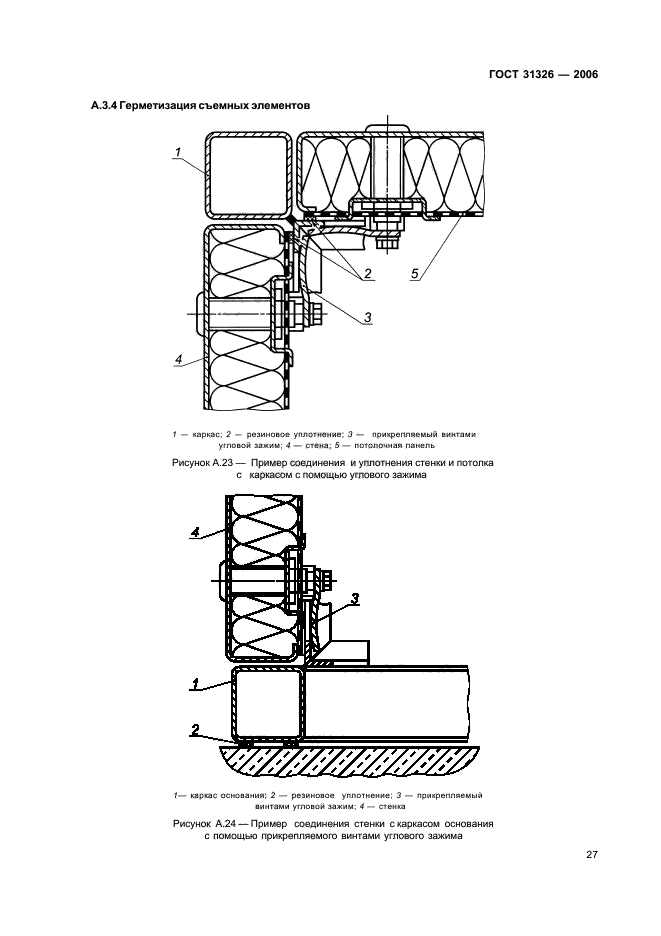 ГОСТ 31326 — 2006

А.3.4 Герметизация съемных элементов

1

2

5

3

4

1 — каркас; 2 — резиновое уплотнение; 3 — прикрепляемый винтами угловой зажим; 4 — стена; 5 — потолочная панель

Рисунок А.23 — Пример соединения и уплотнения стенки и потолка с каркасом с помощью углового зажима

4

3

1

2

1— каркас основания; 2 — резиновое уплотнение; 3 — прикрепляемый винтами угловой зажим; 4 — стенка

Рисунок А.24 — Пример соединения стенки с каркасом основания с помощью прикрепляемого винтами углового зажима

27