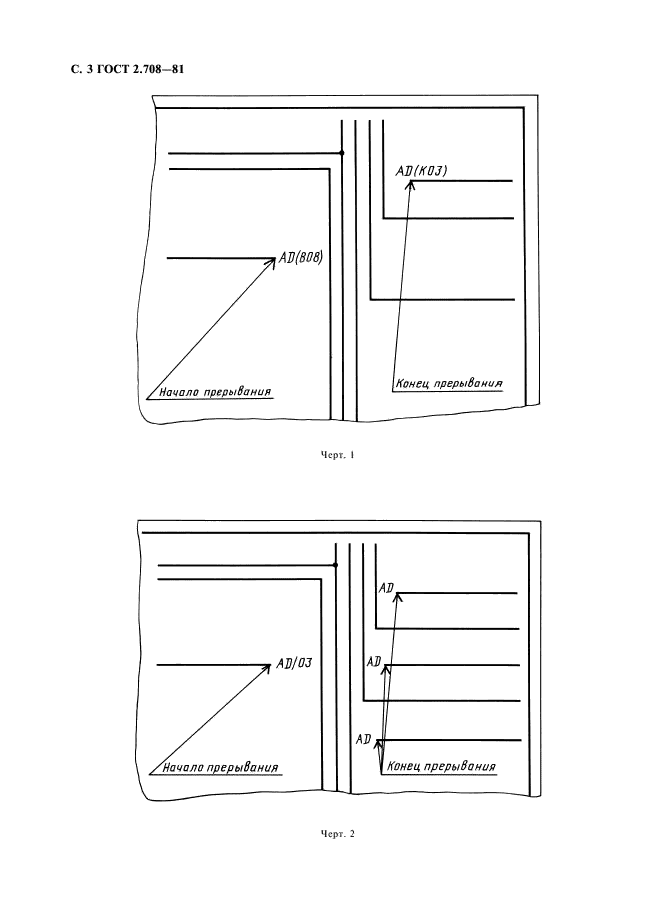 С. 3 ГОСТ 2.708—81

AD(K03)

AD(808)

Начало прерывания

Конец прерывания

Черт. 1

AD

AD/03

AD

AD

Начало прерывания

Конец прерывания

Черт. 2