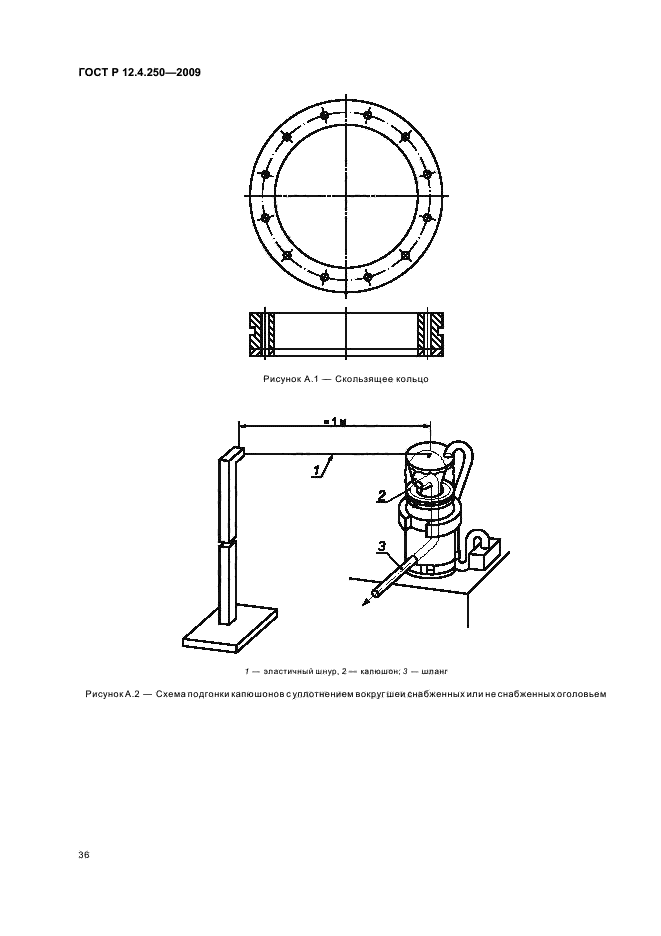 ГОСТ Р 12.4.250—2009

Рисунок А.1 — Скользящее кольцо

≈1 м

1

2

3

1 — эластичный шнур, 2 — капюшон; 3 — шланг

Рисунок А.2 — Схема подгонки капюшонов с уплотнением вокруг шеи снабженных или не снабженных оголовьем

36