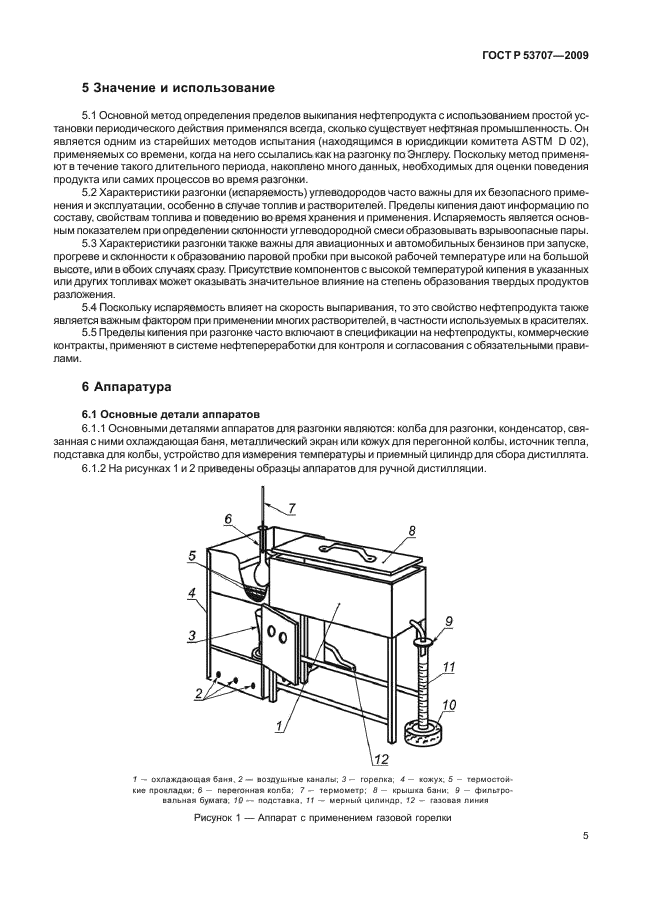 ГОСТ Р 53707—2009

5 Значение и использование

5.1 Основной метод определения пределов выкипания нефтепродукта с использованием простой установки периодического действия применялся всегда, сколько существует нефтяная промышленность. Он является одним из старейших методов испытания (находящимся в юрисдикции комитета ASTM D 02), применяемых со времени, когда на него ссылались как на разгонку по Энглеру. Поскольку метод применяют в течение такого длительного периода, накоплено много данных, необходимых для оценки поведения продукта или самих процессов во время разгонки.

5.2 Характеристики разгонки (испаряемость) углеводородов часто важны для их безопасного применения и эксплуатации, особенно в случае топлив и растворителей. Пределы кипения дают информацию по составу, свойствам топлива и поведению во время хранения и применения. Испаряемость является основным показателем при определении склонности углеводородной смеси образовывать взрывоопасные пары.

5.3 Характеристики разгонки также важны для авиационных и автомобильных бензинов при запуске, прогреве и склонности к образованию паровой пробки при высокой рабочей температуре или на большой высоте, или в обоих случаях сразу. Присутствие компонентов с высокой температурой кипения в указанных или других топливах может оказывать значительное влияние на степень образования твердых продуктов разложения.

5.4 Поскольку испаряемость влияет на скорость выпаривания, то это свойство нефтепродукта также является важным фактором при применении многих растворителей, в частности используемых в красителях.

5.5 Пределы кипения при разгонке часто включают в спецификации на нефтепродукты, коммерческие контракты, применяют в системе нефтепереработки для контроля и согласования с обязательными правилами.

6 Аппаратура

6.1 Основные детали аппаратов

6.1.1 Основными деталями аппаратов для разгонки являются: колба для разгонки, конденсатор, связанная с ними охлаждающая баня, металлический экран или кожух для перегонной колбы, источник тепла, подставка для колбы, устройство для измерения температуры и приемный цилиндр для сбора дистиллята.

6.1.2 На рисунках 1 и 2 приведены образцы аппаратов для ручной дистилляции.

7
6
8
5
4
3
9
11
2
10
1
12

1 — охлаждающая баня, 2 — воздушные каналы; 3 — горелка; 4 — кожух; 5 — термостойкие прокладки; 6 — перегонная колба; 7 — термометр; 8 — крышка бани; 9 — фильтровальная бумага; 10 — подставка, 11 — мерный цилиндр, 12 — газовая линия

Рисунок 1 — Аппарат с применением газовой горелки

5