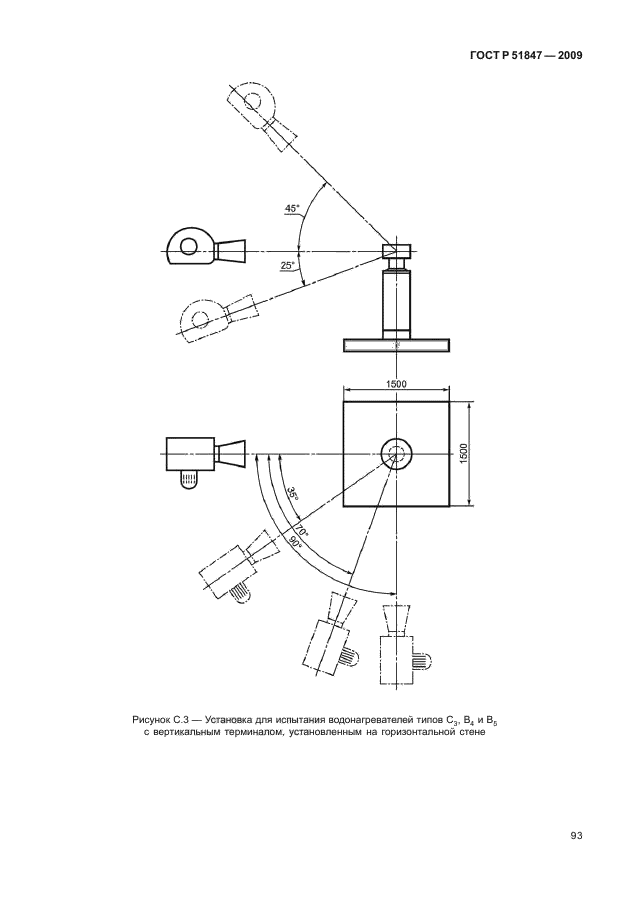 ГОСТ Р 51847 — 2009

45°

25°

1500

1500

35°

70°

90°

Рисунок С.3 — Установка для испытания водонагревателей типов $C_3$, $B_4$ и $B_5$ с вертикальным терминалом, установленным на горизонтальной стене

93