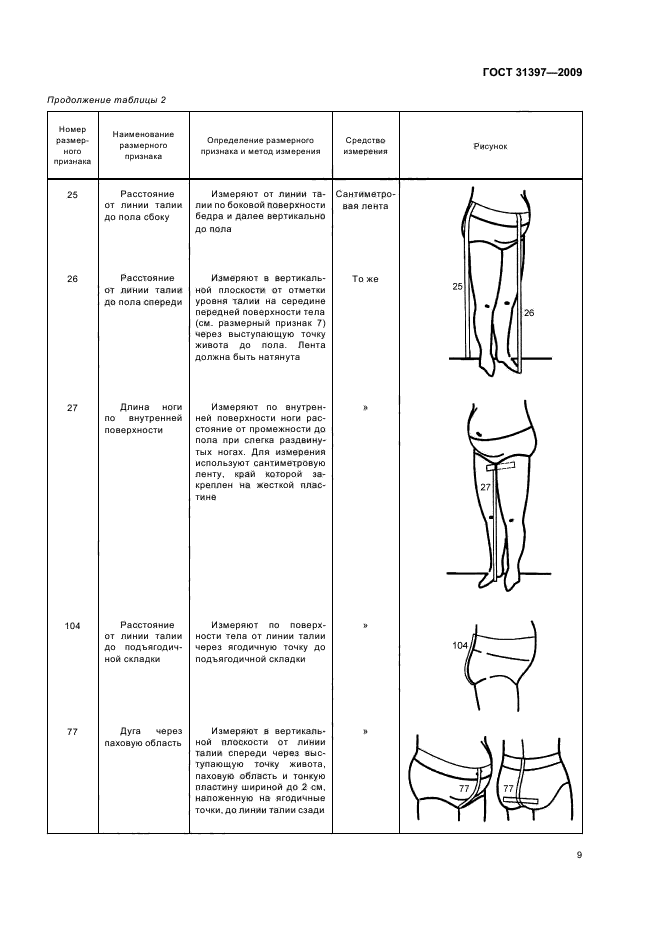 ГОСТ 31397—2009

Продолжение таблицы 2

| Номер размерного признака | Наименование размерного признака | Определение размерного признака и метод измерения | Средство измерения | Рисунок |
|---|---|---|---|---|
| 25 | Расстояние от линии талии до пола сбоку | Измеряют от линии талии по боковой поверхности бедра и далее вертикально до пола | Сантиметровая лента | 25 26 |
| 26 | Расстояние от линии талии до пола спереди | Измеряют в вертикальной плоскости от отметки уровня талии на середине передней поверхности тела (см. размерный признак 7) через выступающую точку живота до пола. Лента должна быть натянута | То же | |
| 27 | Длина ноги по внутренней поверхности | Измеряют по внутренней поверхности ноги расстояние от промежности до пола при слегка раздвинутых ногах. Для измерения используют сантиметровую ленту, край которой закреплен на жесткой пластине | » | 27 |
| 104 | Расстояние от линии талии до подъягодичной складки | Измеряют по поверхности тела от линии талии через ягодичную точку до подъягодичной складки | » | 104 |
| 77 | Дуга через паховую область | Измеряют в вертикальной плоскости от линии талии спереди через выступающую точку живота, паховую область и тонкую пластину шириной до 2 см, наложенную на ягодичные точки, до линии талии сзади | » | 77 77 |

9