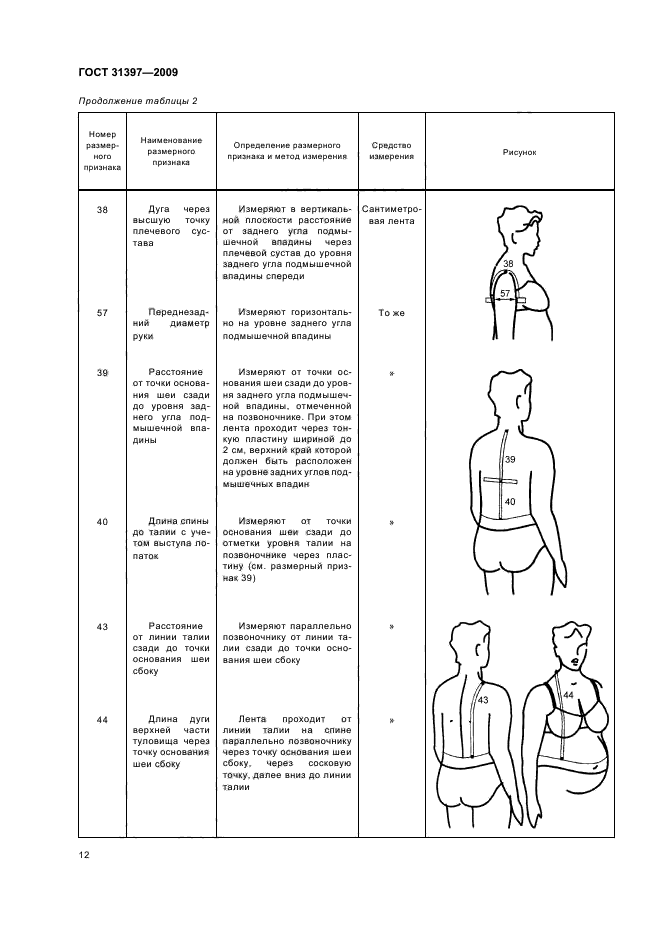 ГОСТ 31397—2009

Продолжение таблицы 2

| Номер размерного признака | Наименование размерного признака | Определение размерного признака и метод измерения | Средство измерения | Рисунок |
|---|---|---|---|---|
| 38 | Дуга через высшую точку плечевого сустава | Измеряют в вертикальной плоскости расстояние от заднего угла подмышечной впадины через плечевой сустав до уровня заднего угла подмышечной впадины спереди | Сантиметровая лента | 38 57 |
| 57 | Переднезадний диаметр руки | Измеряют горизонтально на уровне заднего угла подмышечной впадины | То же | |
| 39 | Расстояние от точки основания шеи сзади до уровня заднего угла подмышечной впадины | Измеряют от точки основания шеи сзади до уровня заднего угла подмышечной впадины, отмеченной на позвоночнике. При этом лента проходит через тонкую пластину шириной до 2 см, верхний край которой должен быть расположен на уровне задних углов подмышечных впадин | » | 39 40 |
| 40 | Длина спины до талии с учетом выступа лопаток | Измеряют от точки основания шеи сзади до отметки уровня талии на позвоночнике через пластину (см. размерный признак 39) | » | |
| 43 | Расстояние от линии талии сзади до точки основания шеи сбоку | Измеряют параллельно позвоночнику от линии талии сзади до точки основания шеи сбоку | » | 43 44 |
| 44 | Длина дуги верхней части туловища через точку основания шеи сбоку | Лента проходит от линии талии на спине параллельно позвоночнику через точку основания шеи сбоку, через сосковую точку, далее вниз до линии талии | » | |

12