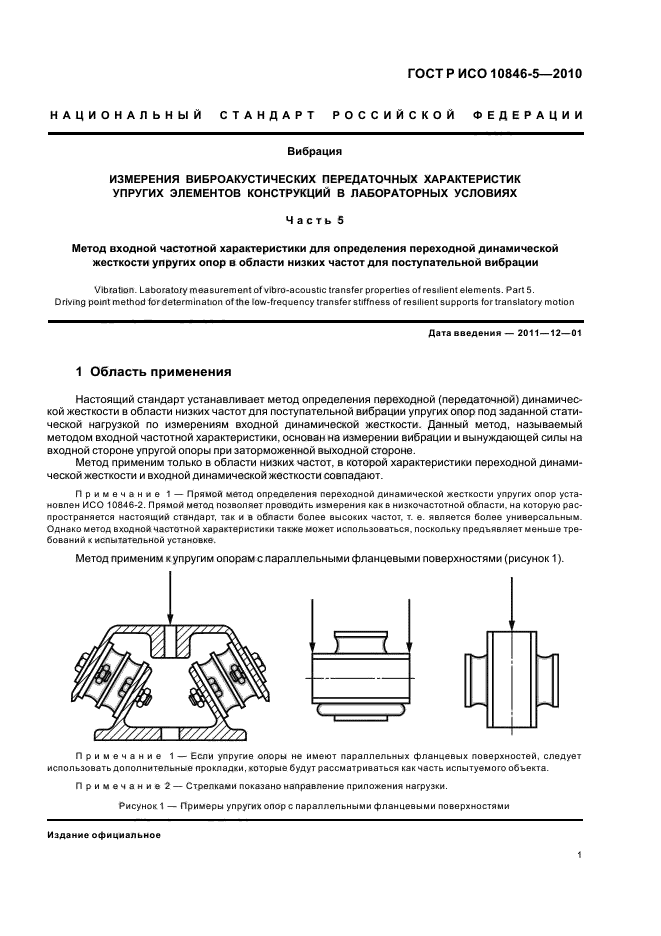 ГОСТ Р ИСО 10846-5—2010

НАЦИОНАЛЬНЫЙ СТАНДАРТ РОССИЙСКОЙ ФЕДЕРАЦИИ

Вибрация

ИЗМЕРЕНИЯ ВИБРОАКУСТИЧЕСКИХ ПЕРЕДАТОЧНЫХ ХАРАКТЕРИСТИК УПРУГИХ ЭЛЕМЕНТОВ КОНСТРУКЦИЙ В ЛАБОРАТОРНЫХ УСЛОВИЯХ

Часть 5

Метод входной частотной характеристики для определения переходной динамической жесткости упругих опор в области низких частот для поступательной вибрации

Vibration. Laboratory measurement of vibro-acoustic transfer properties of resilient elements. Part 5. Driving point method for determination of the low-frequency transfer stiffness of resilient supports for translatory motion

Дата введения — 2011—12—01

1 Область применения

Настоящий стандарт устанавливает метод определения переходной (передаточной) динамической жесткости в области низких частот для поступательной вибрации упругих опор под заданной статической нагрузкой по измерениям входной динамической жесткости. Данный метод, называемый методом входной частотной характеристики, основан на измерении вибрации и вынуждающей силы на входной стороне упругой опоры при заторможенной выходной стороне.

Метод применим только в области низких частот, в которой характеристики переходной динамической жесткости и входной динамической жесткости совпадают.

Примечание 1 — Прямой метод определения переходной динамической жесткости упругих опор установлен ИСО 10846-2. Прямой метод позволяет проводить измерения как в низкочастотной области, на которую распространяется настоящий стандарт, так и в области более высоких частот, т. е. является более универсальным. Однако метод входной частотной характеристики также может использоваться, поскольку предъявляет меньше требований к испытательной установке.

Метод применим к упругим опорам с параллельными фланцевыми поверхностями (рисунок 1).

Примечание 1 — Если упругие опоры не имеют параллельных фланцевых поверхностей, следует использовать дополнительные прокладки, которые будут рассматриваться как часть испытуемого объекта.

Примечание 2 — Стрелками показано направление приложения нагрузки.

Рисунок 1 — Примеры упругих опор с параллельными фланцевыми поверхностями

Издание официальное

1