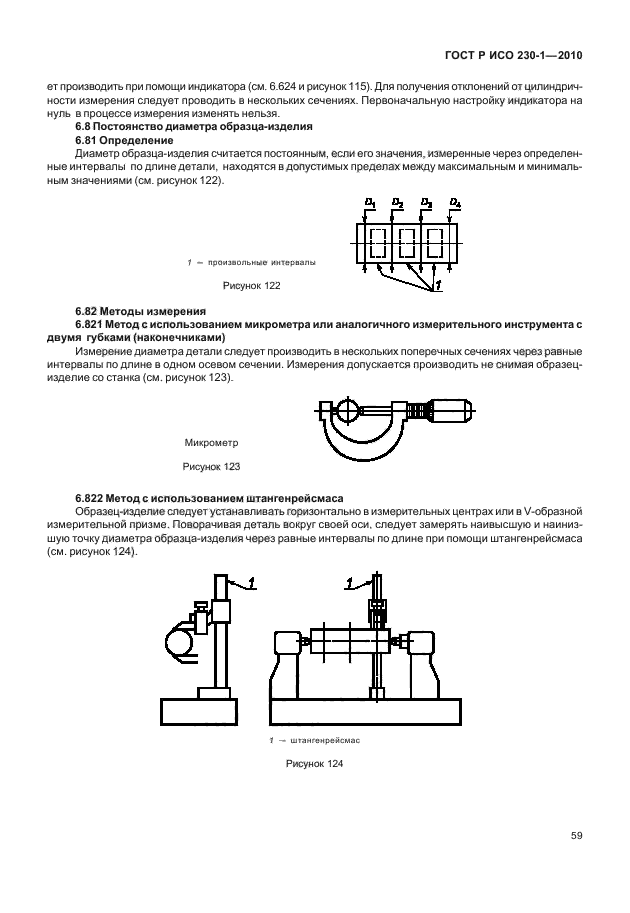 ГОСТ Р ИСО 230-1—2010

ет производить при помощи индикатора (см. 6.624 и рисунок 115). Для получения отклонений от цилиндричности измерения следует проводить в нескольких сечениях. Первоначальную настройку индикатора на нуль в процессе измерения изменять нельзя.

6.8 Постоянство диаметра образца-изделия

6.81 Определение

Диаметр образца-изделия считается постоянным, если его значения, измеренные через определенные интервалы по длине детали, находятся в допустимых пределах между максимальным и минимальным значениями (см. рисунок 122).

$D_1$ $D_2$ $D_3$ $D_4$

1

1 — произвольные интервалы

Рисунок 122

6.82 Методы измерения

6.821 Метод с использованием микрометра или аналогичного измерительного инструмента с двумя губками (наконечниками)

Измерение диаметра детали следует производить в нескольких поперечных сечениях через равные интервалы по длине в одном осевом сечении. Измерения допускается производить не снимая образец-изделие со станка (см. рисунок 123).

Микрометр

Рисунок 123

6.822 Метод с использованием штангенрейсмаса

Образец-изделие следует устанавливать горизонтально в измерительных центрах или в V-образной измерительной призме. Поворачивая деталь вокруг своей оси, следует замерять наивысшую и наинизшую точку диаметра образца-изделия через равные интервалы по длине при помощи штангенрейсмаса (см. рисунок 124).

1

1

1 — штангенрейсмас

Рисунок 124

59