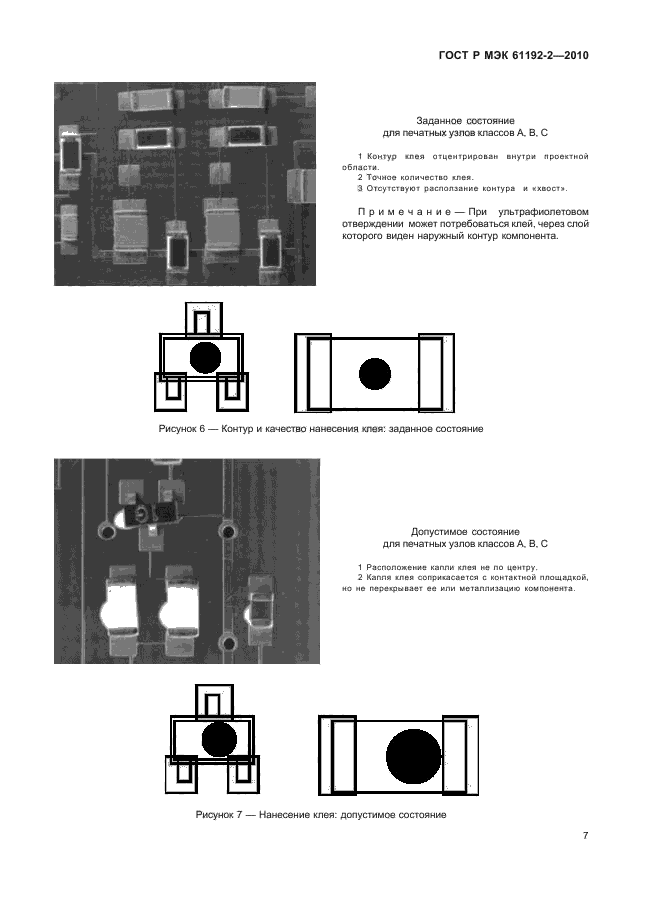 ГОСТ Р МЭК 61192-2—2010

Заданное состояние
для печатных узлов классов А, В, С

1 Контур клея отцентрирован внутри проектной области.
2 Точное количество клея.
3 Отсутствуют расползание контура и «хвост».

Примечание — При ультрафиолетовом отверждении может потребоваться клей, через слой которого виден наружный контур компонента.

Рисунок 6 — Контур и качество нанесения клея: заданное состояние

Допустимое состояние
для печатных узлов классов А, В, С

1 Расположение капли клея не по центру.
2 Капля клея соприкасается с контактной площадкой, но не перекрывает ее или металлизацию компонента.

Рисунок 7 — Нанесение клея: допустимое состояние

7