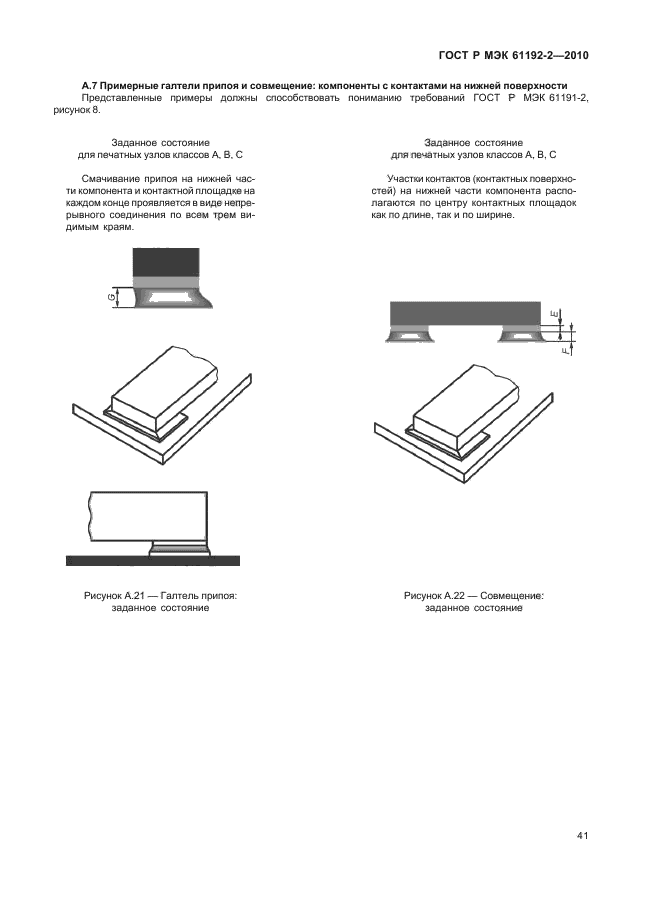 ГОСТ Р МЭК 61192-2—2010

А.7 Примерные галтели припоя и совмещение: компоненты с контактами на нижней поверхности

Представленные примеры должны способствовать пониманию требований ГОСТ Р МЭК 61191-2, рисунок 8.

Заданное состояние
для печатных узлов классов А, В, С

Смачивание припоя на нижней части компонента и контактной площадке на каждом конце проявляется в виде непрерывного соединения по всем трем видимым краям.

G

Рисунок А.21 — Галтель припоя: заданное состояние

Заданное состояние
для печатных узлов классов А, В, С

Участки контактов (контактных поверхностей) на нижней части компонента располагаются по центру контактных площадок как по длине, так и по ширине.

E

F

Рисунок А.22 — Совмещение: заданное состояние

41