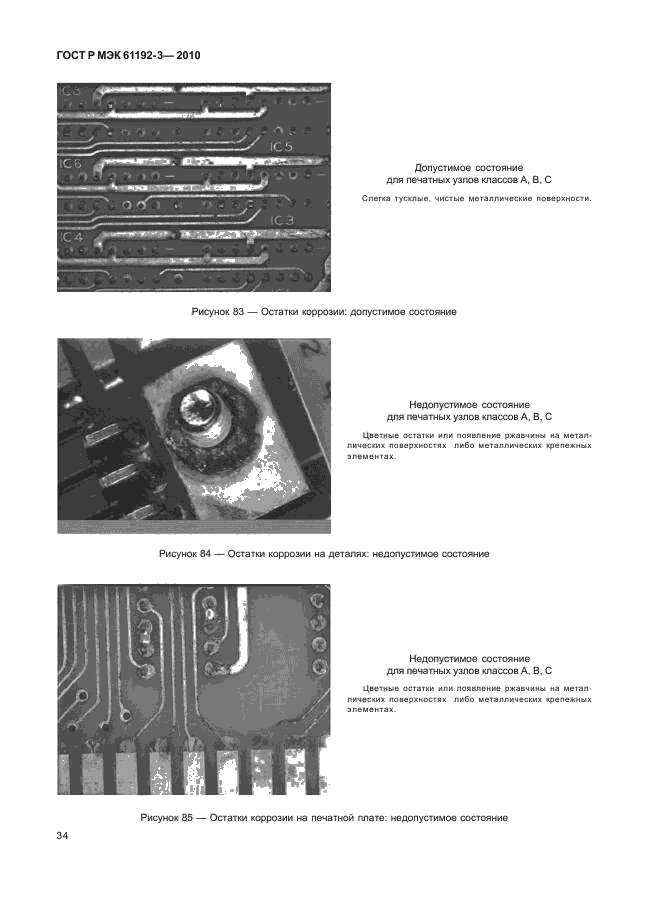 ГОСТ Р МЭК 61192-3— 2010

IC5

IC6

IC3

IC4

Допустимое состояние
для печатных узлов классов А, В, С

Слегка тусклые, чистые металлические поверхности.

Рисунок 83 — Остатки коррозии: допустимое состояние

Недопустимое состояние
для печатных узлов классов А, В, С

Цветные остатки или появление ржавчины на металлических поверхностях либо металлических крепежных элементах.

Рисунок 84 — Остатки коррозии на деталях: недопустимое состояние

Недопустимое состояние
для печатных узлов классов А, В, С

Цветные остатки или появление ржавчины на металлических поверхностях либо металлических крепежных элементах.

Рисунок 85 — Остатки коррозии на печатной плате: недопустимое состояние

34