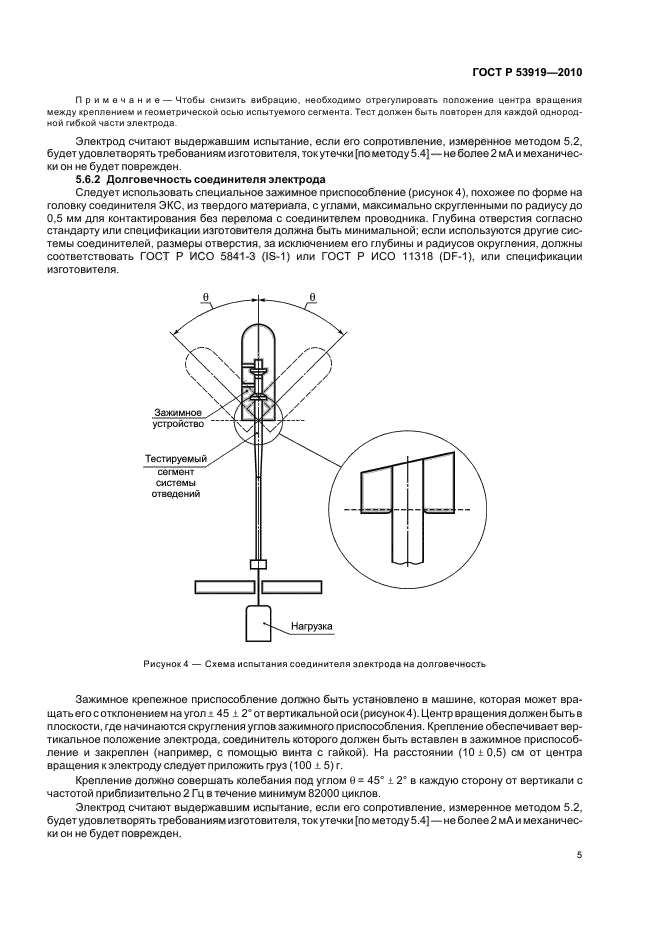 ГОСТ Р 53919—2010

Примечание — Чтобы снизить вибрацию, необходимо отрегулировать положение центра вращения между креплением и геометрической осью испытуемого сегмента. Тест должен быть повторен для каждой однородной гибкой части электрода.

Электрод считают выдержавшим испытание, если его сопротивление, измеренное методом 5.2, будет удовлетворять требованиям изготовителя, ток утечки [по методу 5.4] — не более 2 мА и механически он не будет поврежден.

5.6.2 Долговечность соединителя электрода

Следует использовать специальное зажимное приспособление (рисунок 4), похожее по форме на головку соединителя ЭКС, из твердого материала, с углами, максимально скругленными по радиусу до 0,5 мм для контактирования без перелома с соединителем проводника. Глубина отверстия согласно стандарту или спецификации изготовителя должна быть минимальной; если используются другие системы соединителей, размеры отверстия, за исключением его глубины и радиусов округления, должны соответствовать ГОСТ Р ИСО 5841-3 (IS-1) или ГОСТ Р ИСО 11318 (DF-1), или спецификации изготовителя.

$\theta$

$\theta$

Зажимное устройство

Тестируемый сегмент системы отведений

Нагрузка

Рисунок 4 — Схема испытания соединителя электрода на долговечность

Зажимное крепежное приспособление должно быть установлено в машине, которая может вращать его с отклонением на угол $\pm$ 45 $\pm$ 2° от вертикальной оси (рисунок 4). Центр вращения должен быть в плоскости, где начинаются скругления углов зажимного приспособления. Крепление обеспечивает вертикальное положение электрода, соединитель которого должен быть вставлен в зажимное приспособление и закреплен (например, с помощью винта с гайкой). На расстоянии (10 $\pm$ 0,5) см от центра вращения к электроду следует приложить груз (100 $\pm$ 5) г.

Крепление должно совершать колебания под углом $\theta$ = 45° $\pm$ 2° в каждую сторону от вертикали с частотой приблизительно 2 Гц в течение минимум 82000 циклов.

Электрод считают выдержавшим испытание, если его сопротивление, измеренное методом 5.2, будет удовлетворять требованиям изготовителя, ток утечки [по методу 5.4] — не более 2 мА и механически он не будет поврежден.

5