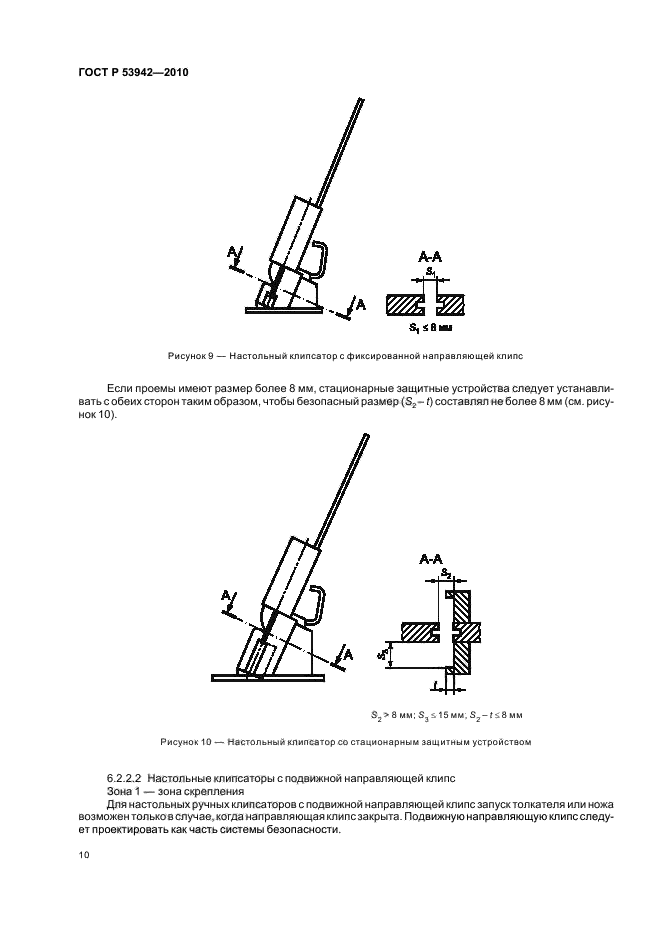 ГОСТ Р 53942—2010

A

A

A-A

$S_1$

$S_1 \leq 8$ мм

Рисунок 9 — Настольный клипсатор с фиксированной направляющей клипс

Если проемы имеют размер более 8 мм, стационарные защитные устройства следует устанавливать с обеих сторон таким образом, чтобы безопасный размер ($S_2 - t$) составлял не более 8 мм (см. рисунок 10).

A

A

A-A

$S_2$

$S_3$

$t$

$S_2 > 8$ мм; $S_3 \leq 15$ мм; $S_2 - t \leq 8$ мм

Рисунок 10 — Настольный клипсатор со стационарным защитным устройством

6.2.2.2 Настольные клипсаторы с подвижной направляющей клипс
Зона 1 — зона скрепления
Для настольных ручных клипсаторов с подвижной направляющей клипс запуск толкателя или ножа возможен только в случае, когда направляющая клипс закрыта. Подвижную направляющую клипс следует проектировать как часть системы безопасности.

10