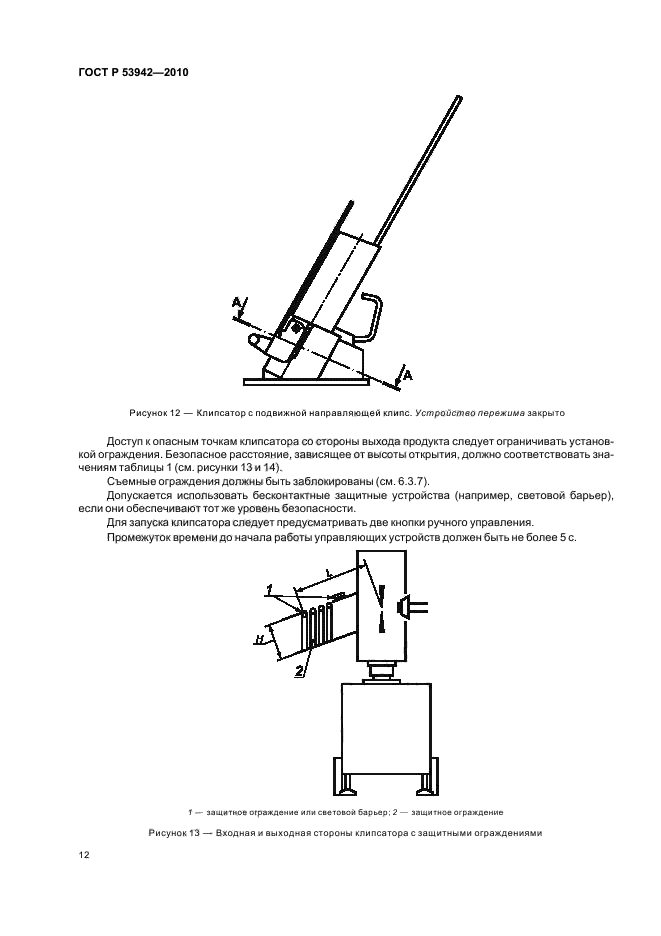 ГОСТ Р 53942—2010

A

A

Рисунок 12 — Клипсатор с подвижной направляющей клипс. Устройство пережима закрыто

Доступ к опасным точкам клипсатора со стороны выхода продукта следует ограничивать установкой ограждения. Безопасное расстояние, зависящее от высоты открытия, должно соответствовать значениям таблицы 1 (см. рисунки 13 и 14).

Съемные ограждения должны быть заблокированы (см. 6.3.7).

Допускается использовать бесконтактные защитные устройства (например, световой барьер), если они обеспечивают тот же уровень безопасности.

Для запуска клипсатора следует предусматривать две кнопки ручного управления.

Промежуток времени до начала работы управляющих устройств должен быть не более 5 с.

1

L

H

2

1 — защитное ограждение или световой барьер; 2 — защитное ограждение

Рисунок 13 — Входная и выходная стороны клипсатора с защитными ограждениями

12