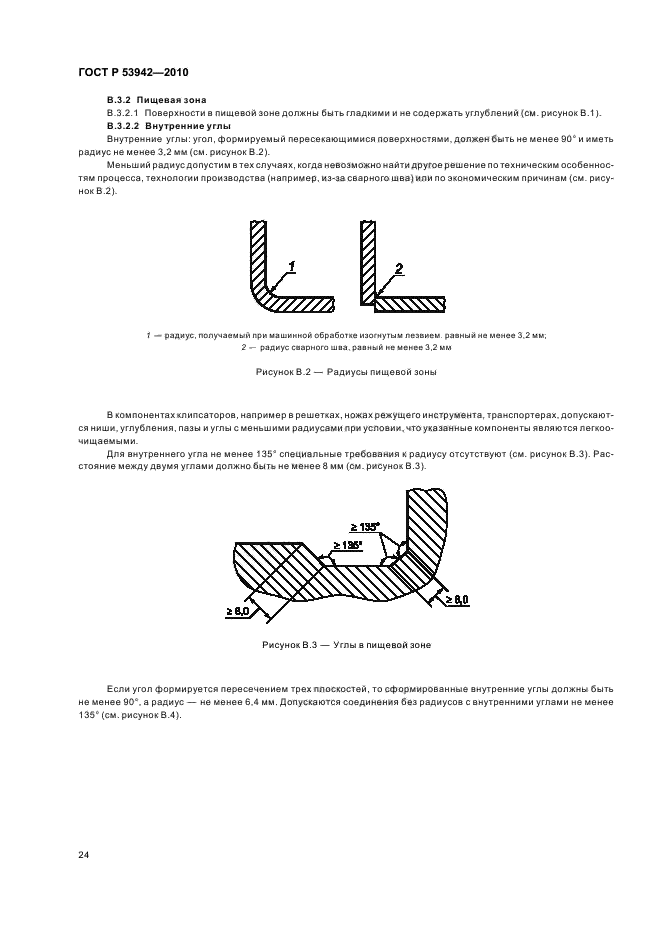 ГОСТ Р 53942—2010

В.3.2 Пищевая зона

В.3.2.1 Поверхности в пищевой зоне должны быть гладкими и не содержать углублений (см. рисунок В.1).

В.3.2.2 Внутренние углы

Внутренние углы: угол, формируемый пересекающимися поверхностями, должен быть не менее 90° и иметь радиус не менее 3,2 мм (см. рисунок В.2).

Меньший радиус допустим в тех случаях, когда невозможно найти другое решение по техническим особенностям процесса, технологии производства (например, из-за сварного шва) или по экономическим причинам (см. рисунок В.2).

1

2

1 — радиус, получаемый при машинной обработке изогнутым лезвием. равный не менее 3,2 мм;
2 — радиус сварного шва, равный не менее 3,2 мм

Рисунок В.2 — Радиусы пищевой зоны

В компонентах клипсаторов, например в решетках, ножах режущего инструмента, транспортерах, допускаются ниши, углубления, пазы и углы с меньшими радиусами при условии, что указанные компоненты являются легкоочищаемыми.

Для внутреннего угла не менее 135° специальные требования к радиусу отсутствуют (см. рисунок В.3). Расстояние между двумя углами должно быть не менее 8 мм (см. рисунок В.3).

≥ 135°

≥ 135°

≥ 8,0

≥ 8,0

Рисунок В.3 — Углы в пищевой зоне

Если угол формируется пересечением трех плоскостей, то сформированные внутренние углы должны быть не менее 90°, а радиус — не менее 6,4 мм. Допускаются соединения без радиусов с внутренними углами не менее 135° (см. рисунок В.4).

24