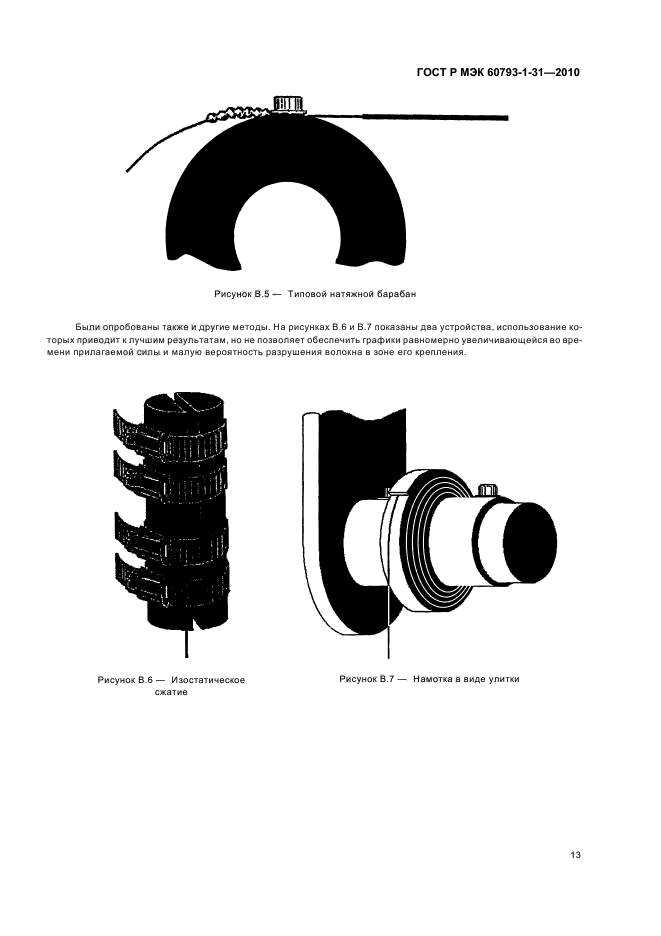 ГОСТ Р МЭК 60793-1-31—2010

Рисунок В.5 — Типовой натяжной барабан

Были опробованы также и другие методы. На рисунках В.6 и В.7 показаны два устройства, использование которых приводит к лучшим результатам, но не позволяет обеспечить графики равномерно увеличивающейся во времени прилагаемой силы и малую вероятность разрушения волокна в зоне его крепления.

Рисунок В.6 — Изостатическое сжатие

Рисунок В.7 — Намотка в виде улитки

13