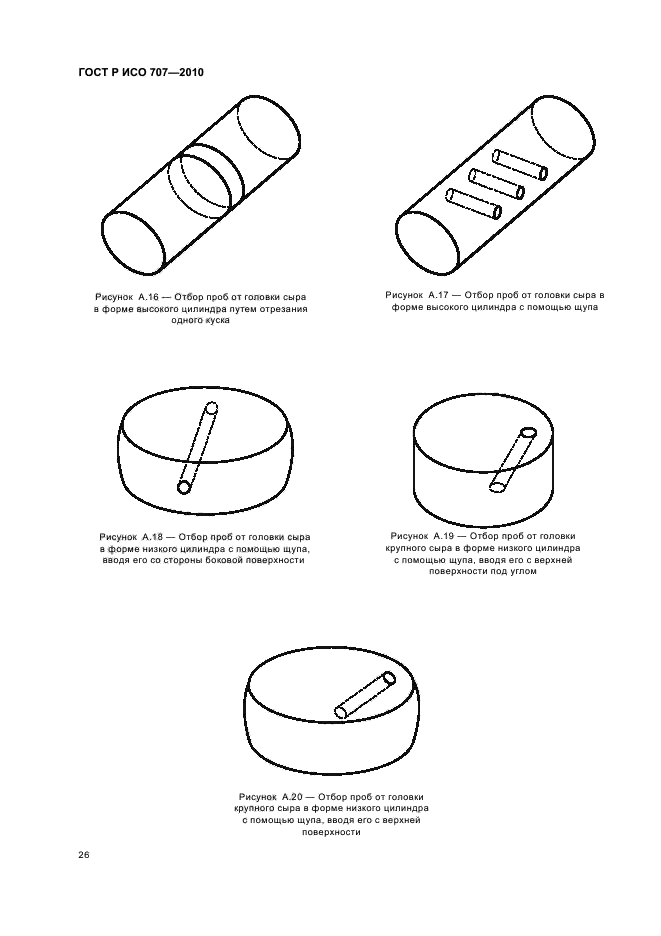 ГОСТ Р ИСО 707—2010

Рисунок А.16 — Отбор проб от головки сыра в форме высокого цилиндра путем отрезания одного куска

Рисунок А.17 — Отбор проб от головки сыра в форме высокого цилиндра с помощью щупа

Рисунок А.18 — Отбор проб от головки сыра в форме низкого цилиндра с помощью щупа, вводя его со стороны боковой поверхности

Рисунок А.19 — Отбор проб от головки крупного сыра в форме низкого цилиндра с помощью щупа, вводя его с верхней поверхности под углом

Рисунок А.20 — Отбор проб от головки крупного сыра в форме низкого цилиндра с помощью щупа, вводя его с верхней поверхности

26