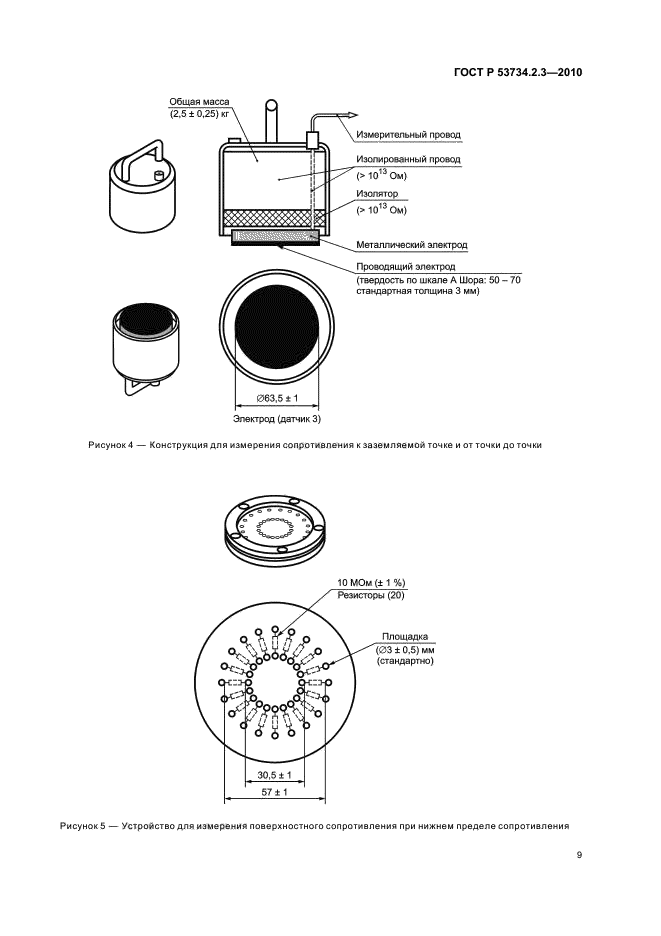 ГОСТ Р 53734.2.3—2010

Общая масса
(2,5 ± 0,25) кг

Измерительный провод

Изолированный провод
(> $10^{13}$ Ом)

Изолятор
(> $10^{13}$ Ом)

Металлический электрод

Проводящий электрод
(твердость по шкале А Шора: 50 – 70
стандартная толщина 3 мм)

∅63,5 ± 1

Электрод (датчик 3)

Рисунок 4 — Конструкция для измерения сопротивления к заземляемой точке и от точки до точки

10 МОм (± 1 %)
Резисторы (20)

Площадка
(∅3 ± 0,5) мм
(стандартно)

30,5 ± 1

57 ± 1

Рисунок 5 — Устройство для измерения поверхностного сопротивления при нижнем пределе сопротивления

9