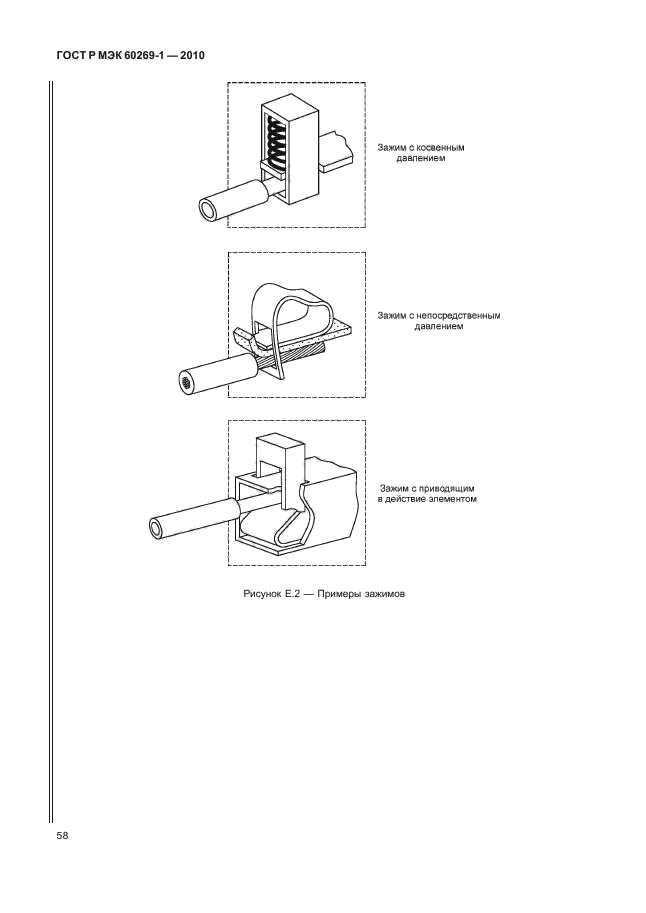 ГОСТ Р МЭК 60269-1 — 2010

Зажим с косвенным давлением

Зажим с непосредственным давлением

Зажим с приводящим в действие элементом

Рисунок Е.2 — Примеры зажимов

58