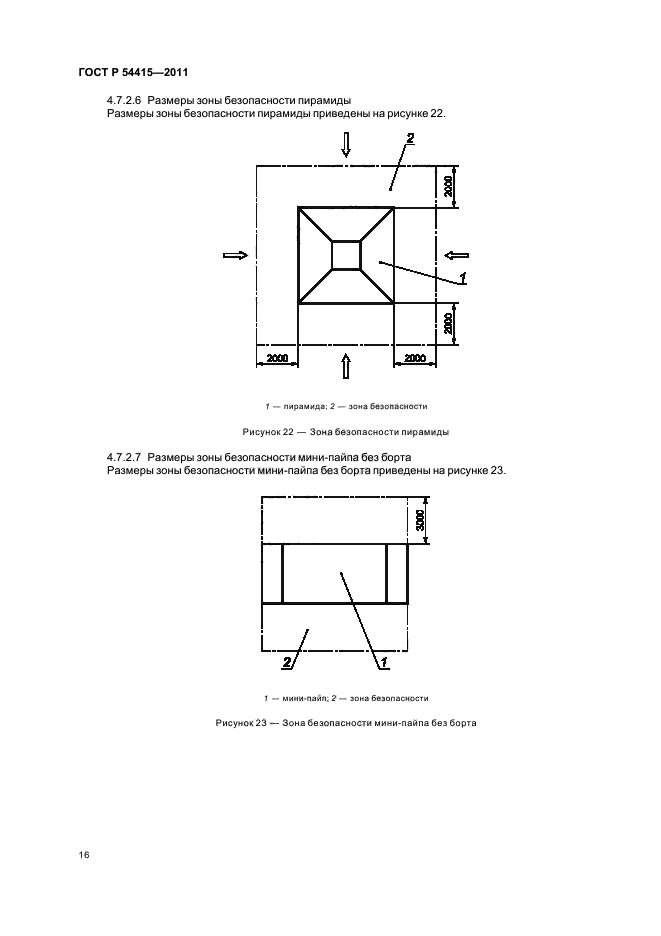 ГОСТ Р 54415—2011

4.7.2.6 Размеры зоны безопасности пирамиды
Размеры зоны безопасности пирамиды приведены на рисунке 22.

2
2000
1
2000
2000
2000

1 — пирамида; 2 — зона безопасности

Рисунок 22 — Зона безопасности пирамиды

4.7.2.7 Размеры зоны безопасности мини-пайпа без борта
Размеры зоны безопасности мини-пайпа без борта приведены на рисунке 23.

3000
2
1

1 — мини-пайп; 2 — зона безопасности

Рисунок 23 — Зона безопасности мини-пайпа без борта

16