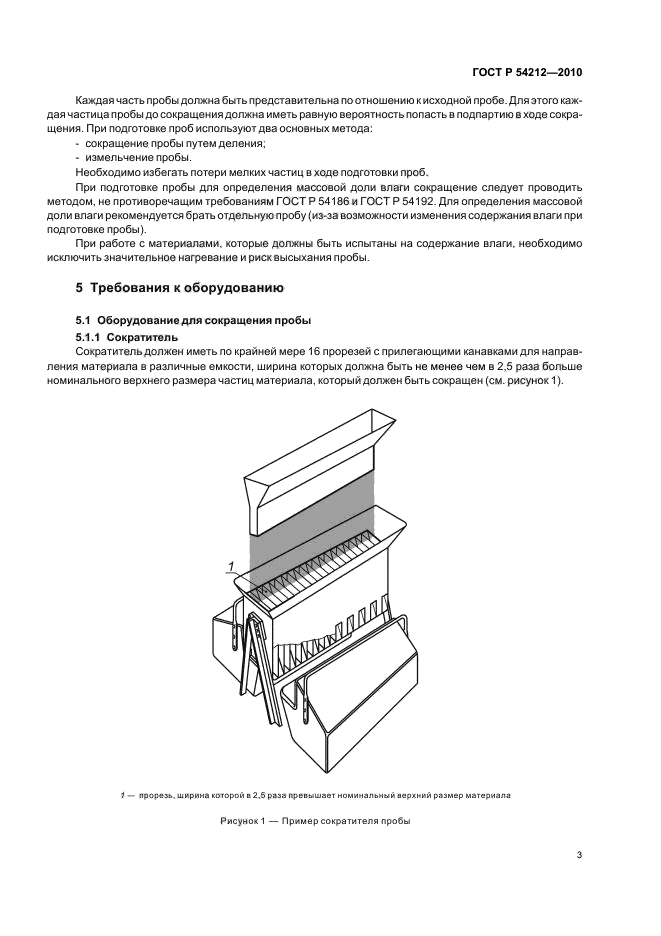 ГОСТ Р 54212—2010

Каждая часть пробы должна быть представительна по отношению к исходной пробе. Для этого каждая частица пробы до сокращения должна иметь равную вероятность попасть в подпартию в ходе сокращения. При подготовке проб используют два основных метода:

- сокращение пробы путем деления;
- измельчение пробы.

Необходимо избегать потери мелких частиц в ходе подготовки проб.

При подготовке пробы для определения массовой доли влаги сокращение следует проводить методом, не противоречащим требованиям ГОСТ Р 54186 и ГОСТ Р 54192. Для определения массовой доли влаги рекомендуется брать отдельную пробу (из-за возможности изменения содержания влаги при подготовке пробы).

При работе с материалами, которые должны быть испытаны на содержание влаги, необходимо исключить значительное нагревание и риск высыхания пробы.

5 Требования к оборудованию

5.1 Оборудование для сокращения пробы

5.1.1 Сократитель

Сократитель должен иметь по крайней мере 16 прорезей с прилегающими канавками для направления материала в различные емкости, ширина которых должна быть не менее чем в 2,5 раза больше номинального верхнего размера частиц материала, который должен быть сокращен (см. рисунок 1).

1

1 — прорезь, ширина которой в 2,5 раза превышает номинальный верхний размер материала

Рисунок 1 — Пример сократителя пробы

3