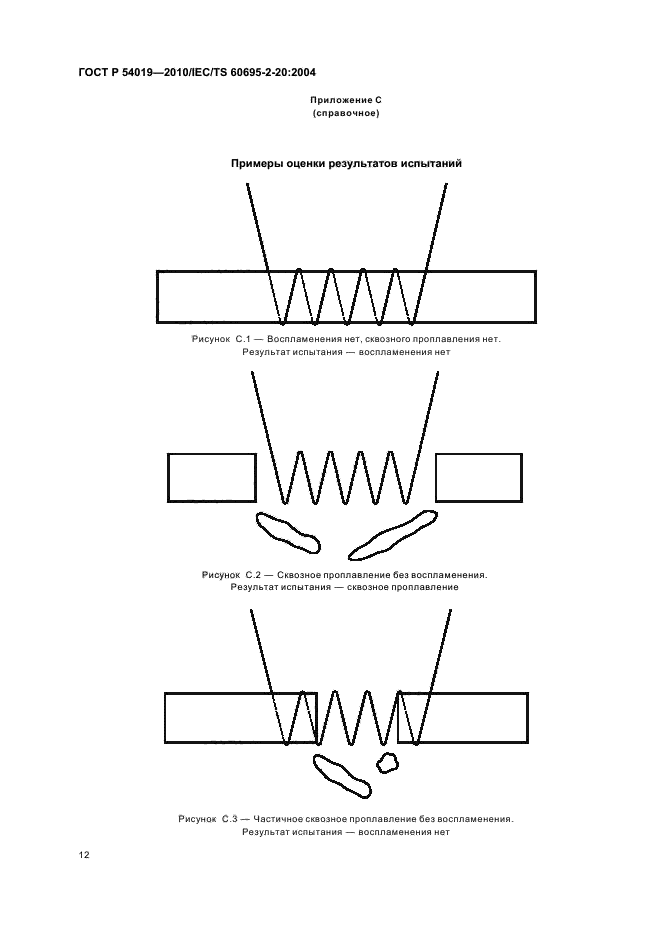 ГОСТ Р 54019—2010/IEC/TS 60695-2-20:2004

Приложение С
(справочное)

Примеры оценки результатов испытаний

Рисунок С.1 — Воспламенения нет, сквозного проплавления нет.
Результат испытания — воспламенения нет

Рисунок С.2 — Сквозное проплавление без воспламенения.
Результат испытания — сквозное проплавление

Рисунок С.3 — Частичное сквозное проплавление без воспламенения.
Результат испытания — воспламенения нет

12