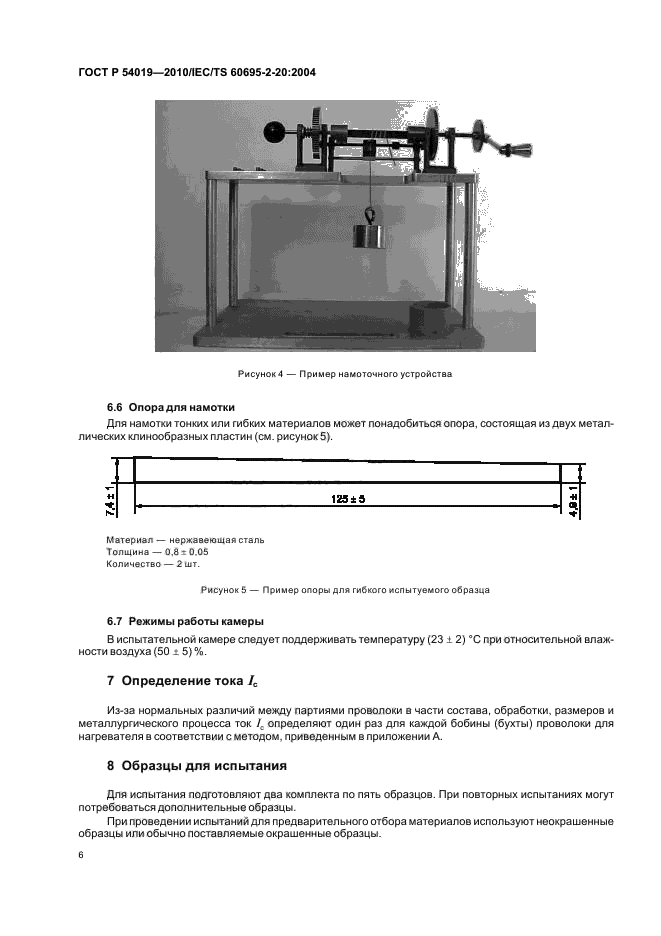 ГОСТ Р 54019—2010/IEC/TS 60695-2-20:2004

Рисунок 4 — Пример намоточного устройства

6.6 Опора для намотки

Для намотки тонких или гибких материалов может понадобиться опора, состоящая из двух металлических клинообразных пластин (см. рисунок 5).

7,4 ± 1

125 ± 5

4,9 ± 1

Материал — нержавеющая сталь
Толщина — 0,8 ± 0,05
Количество — 2 шт.

Рисунок 5 — Пример опоры для гибкого испытуемого образца

6.7 Режимы работы камеры

В испытательной камере следует поддерживать температуру (23 ± 2) °С при относительной влажности воздуха (50 ± 5) %.

7 Определение тока $I_c$

Из-за нормальных различий между партиями проволоки в части состава, обработки, размеров и металлургического процесса ток $I_c$ определяют один раз для каждой бобины (бухты) проволоки для нагревателя в соответствии с методом, приведенным в приложении А.

8 Образцы для испытания

Для испытания подготовляют два комплекта по пять образцов. При повторных испытаниях могут потребоваться дополнительные образцы.

При проведении испытаний для предварительного отбора материалов используют неокрашенные образцы или обычно поставляемые окрашенные образцы.

6