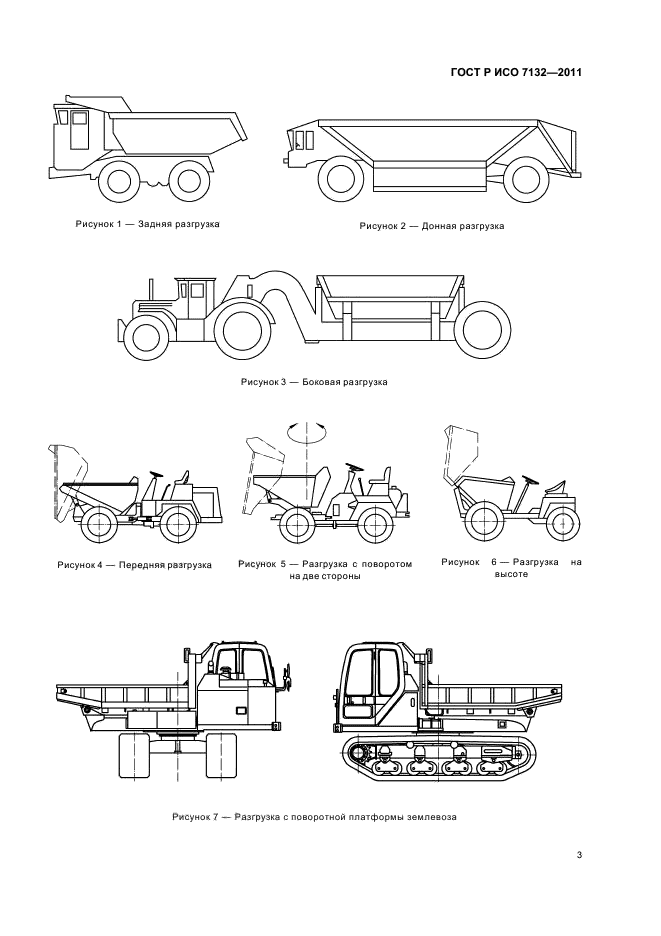 ГОСТ Р ИСО 7132—2011

Рисунок 1 — Задняя разгрузка

Рисунок 2 — Донная разгрузка

Рисунок 3 — Боковая разгрузка

Рисунок 4 — Передняя разгрузка

Рисунок 5 — Разгрузка с поворотом на две стороны

Рисунок 6 — Разгрузка на высоте

Рисунок 7 — Разгрузка с поворотной платформы землевоза

3